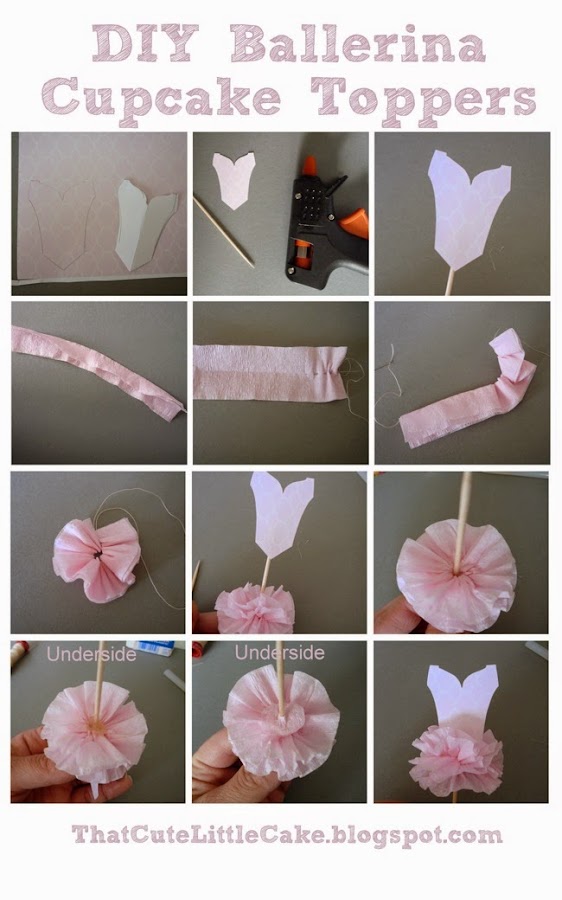 DIY Ballerina Cupcake Toppers

Underside

Underside

ThatCuteLittleCake.blogspot.com