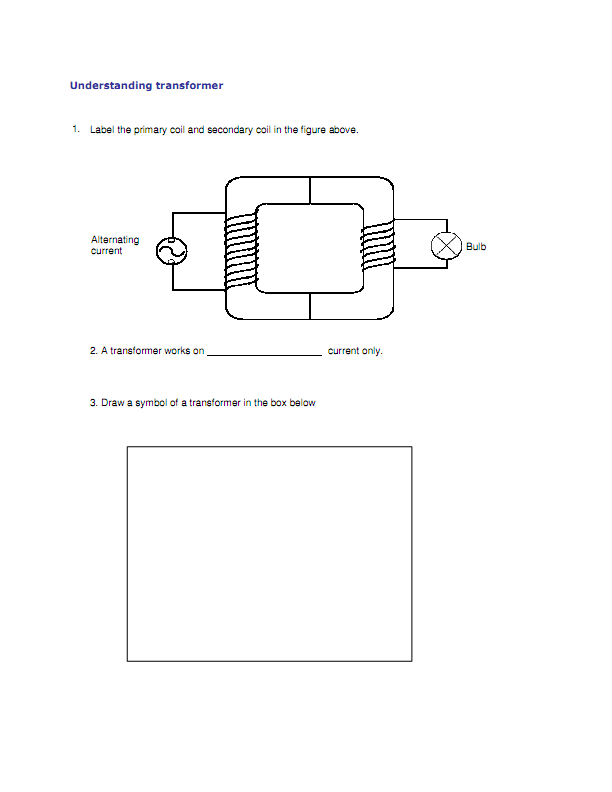 Understanding transformer

1. Label the primary coil and secondary coil in the figure above.

Alternating current

Bulb

2. A transformer works on ____________________ current only.

3. Draw a symbol of a transformer in the box below