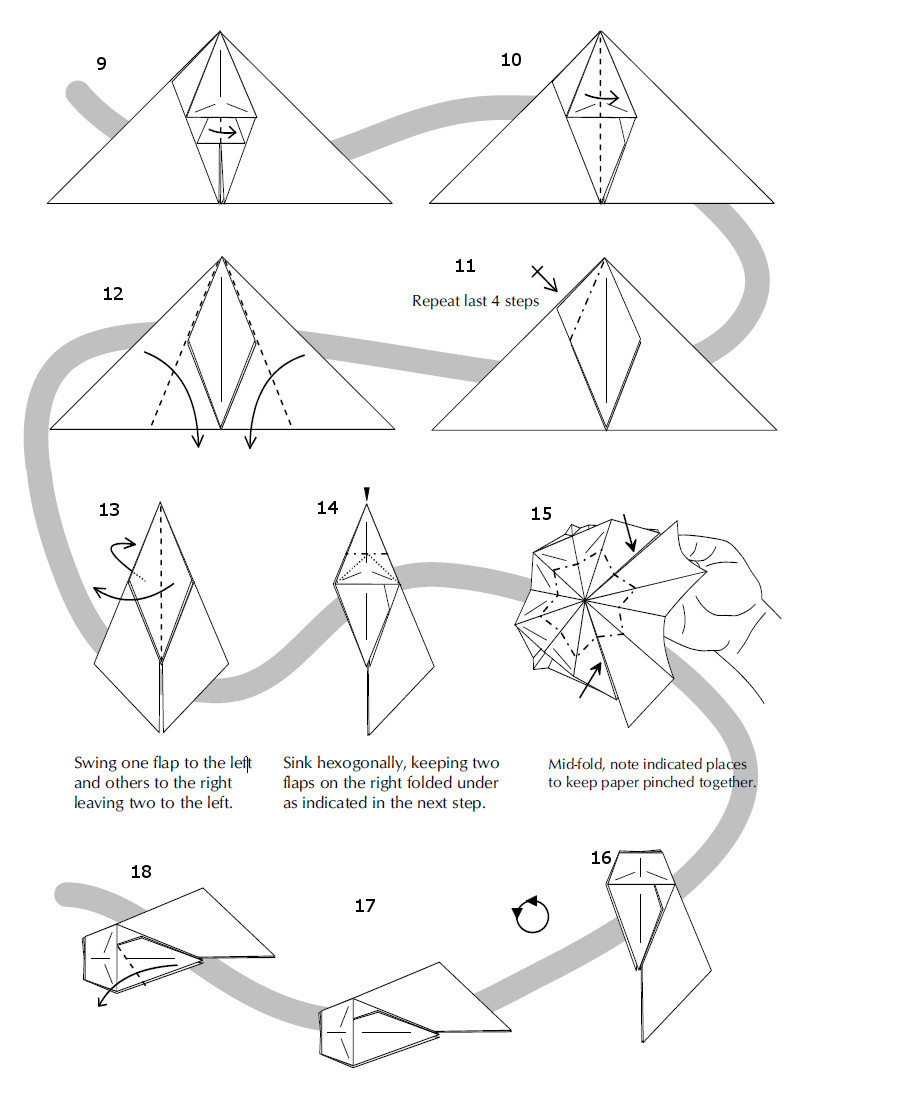 9

10

12

11

Repeat last 4 steps

13

14

15

Swing one flap to the left and others to the right leaving two to the left.

Sink hexogonally, keeping two flaps on the right folded under as indicated in the next step.

Mid-fold, note indicated places to keep paper pinched together.

18

17

16