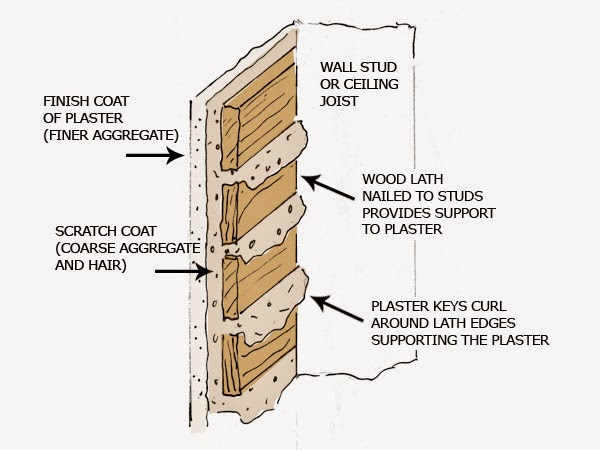 WALL STUD
OR CEILING
JOIST

FINISH COAT
OF PLASTER
(FINER AGGREGATE)

WOOD LATH
NAILED TO STUDS
PROVIDES SUPPORT
TO PLASTER

SCRATCH COAT
(COARSE AGGREGATE
AND HAIR)

PLASTER KEYS CURL
AROUND LATH EDGES
SUPPORTING THE PLASTER