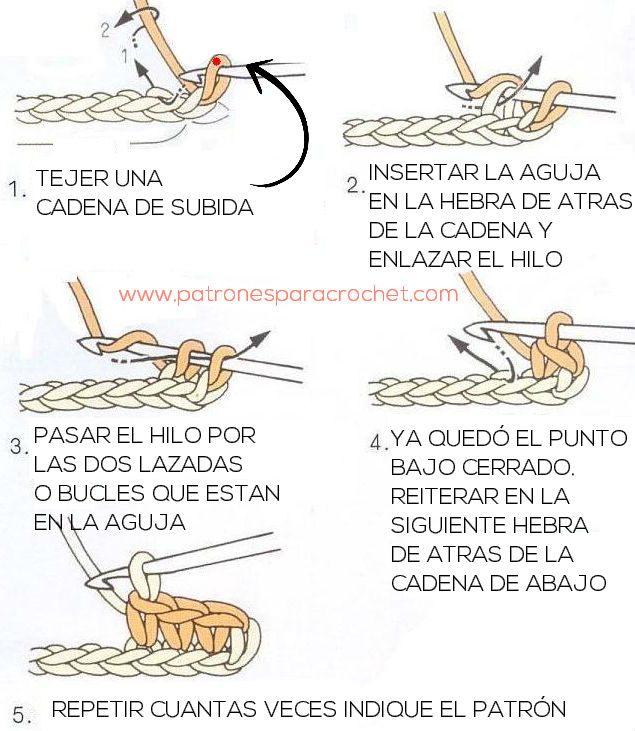 2
1

1. TEJER UNA CADENA DE SUBIDA

2. INSERTAR LA AGUJA EN LA HEBRA DE ATRAS DE LA CADENA Y ENLAZAR EL HILO

www.patronesparacrochet.com

3. PASAR EL HILO POR LAS DOS LAZADAS O BUCLES QUE ESTAN EN LA AGUJA

4. YA QUEDÓ EL PUNTO BAJO CERRADO. REITERAR EN LA SIGUIENTE HEBRA DE ATRAS DE LA CADENA DE ABAJO

5. REPETIR CUANTAS VECES INDIQUE EL PATRÓN