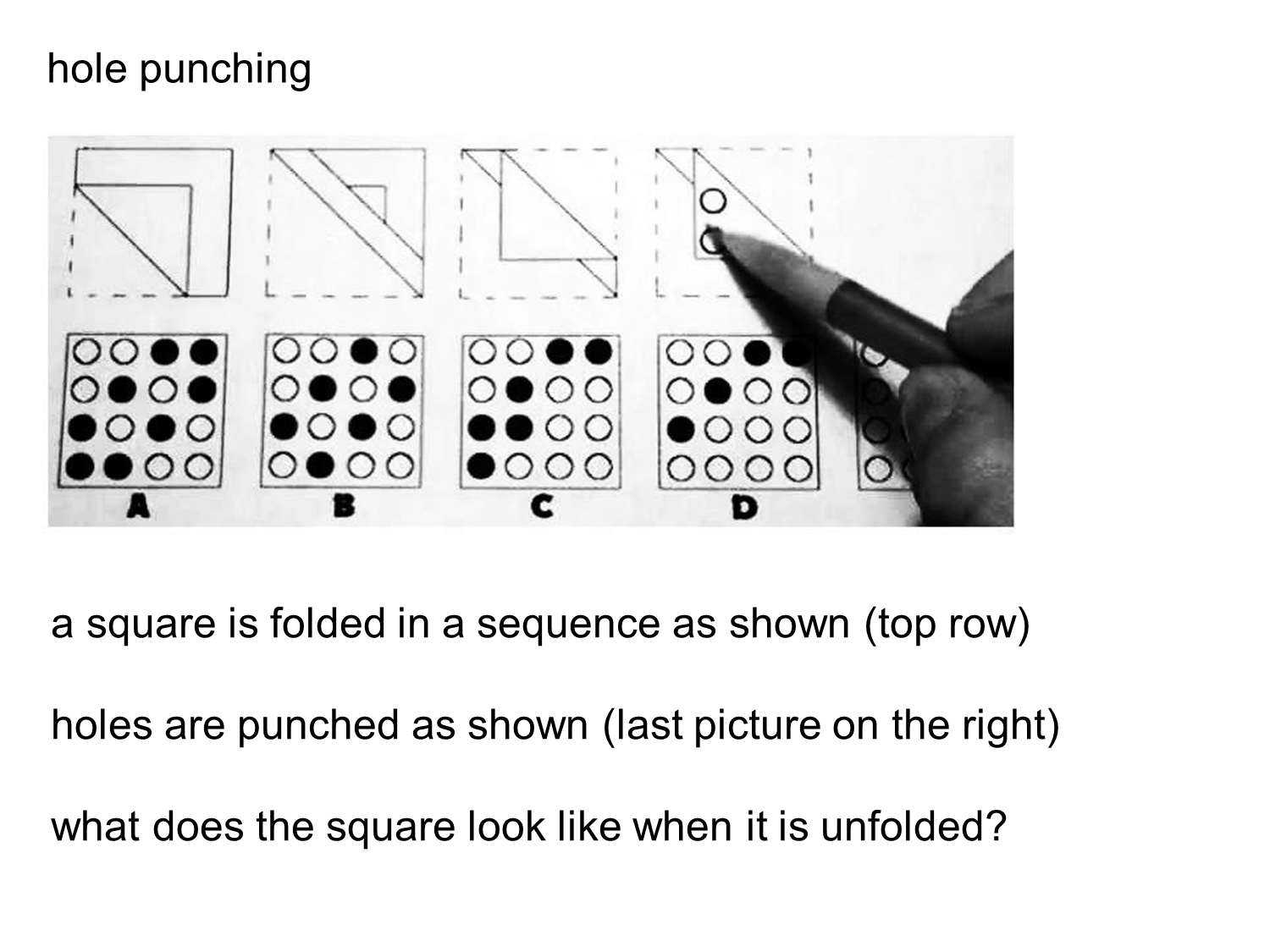 hole punching

A

B

C

D

a square is folded in a sequence as shown (top row)

holes are punched as shown (last picture on the right)

what does the square look like when it is unfolded?