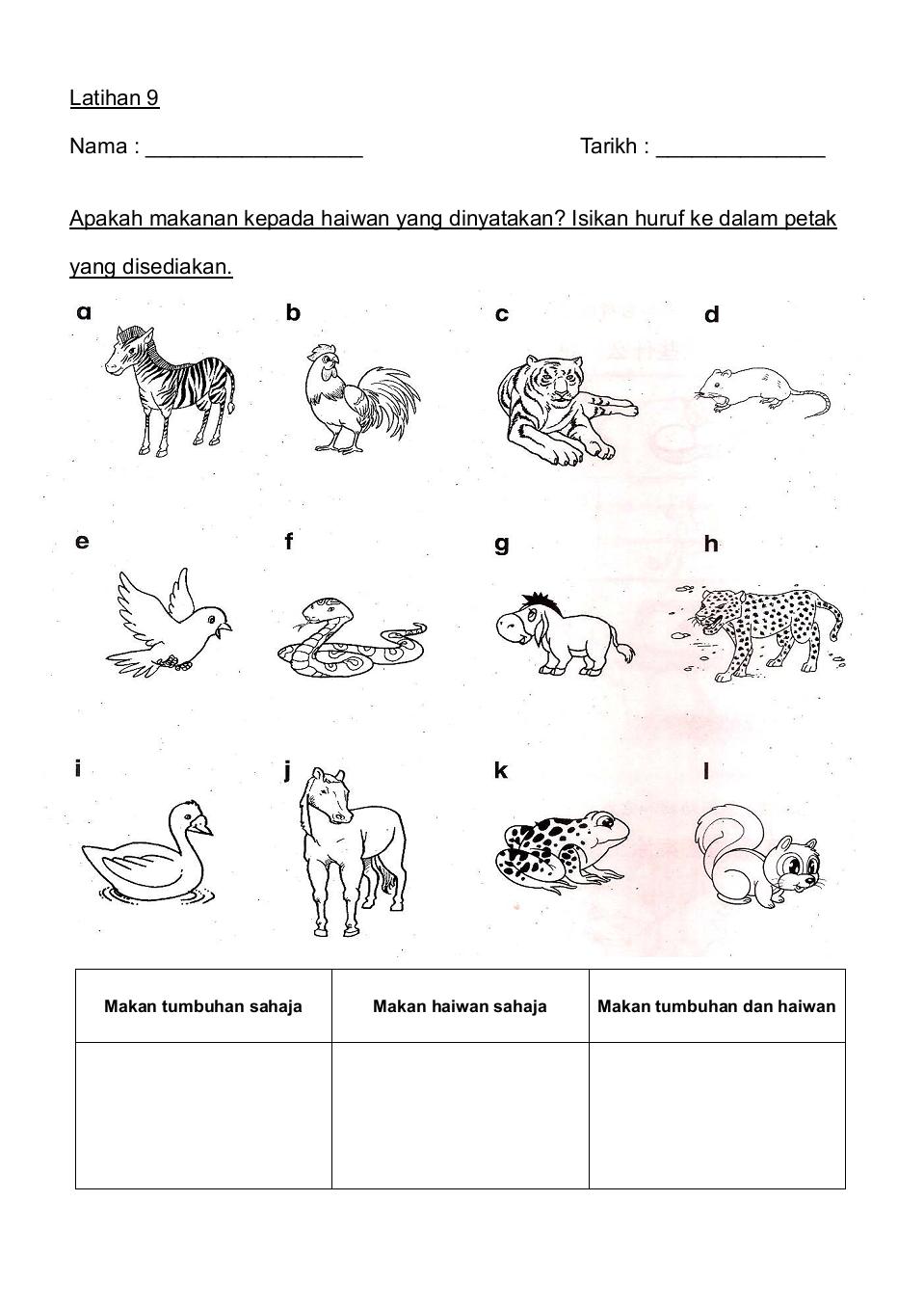 Latihan 9

Nama : __________________ Tarikh : ______________

Apakah makanan kepada haiwan yang dinyatakan? Isikan huruf ke dalam petak yang disediakan.

a b c d

e f g h

i j k l

| Makan tumbuhan sahaja | Makan haiwan sahaja | Makan tumbuhan dan haiwan |
|---|---|---|
| | | |