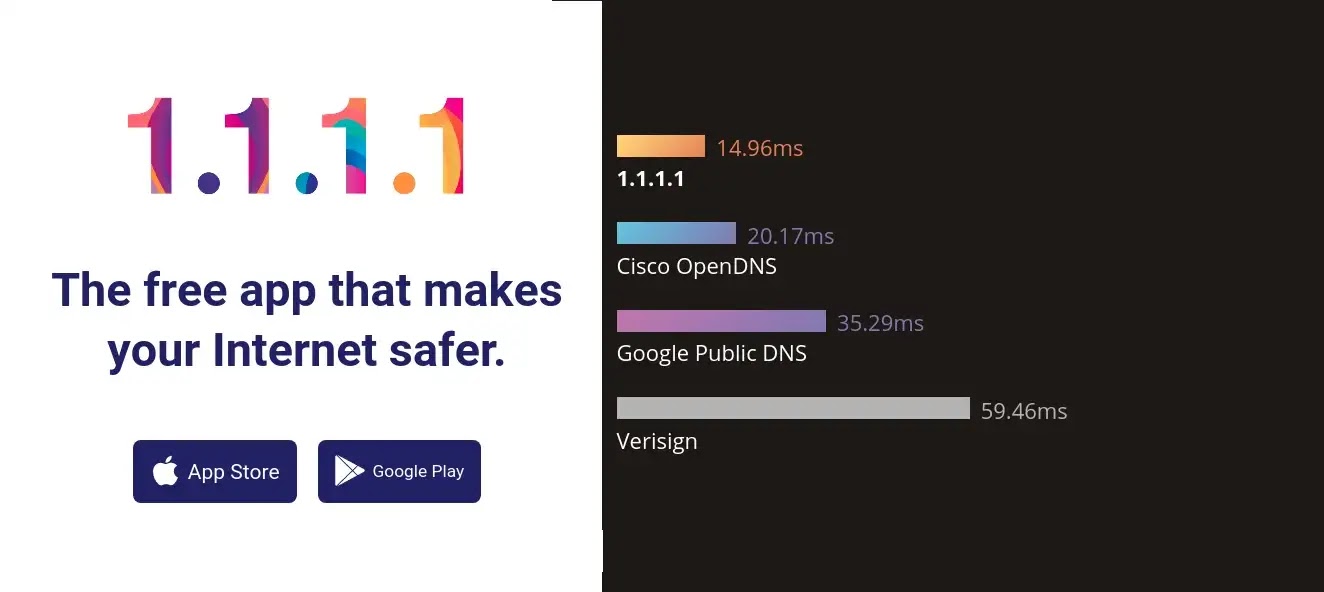 1.1.1.1

The free app that makes your Internet safer.

App Store

Google Play

14.96ms
1.1.1.1

20.17ms
Cisco OpenDNS

35.29ms
Google Public DNS

59.46ms
Verisign