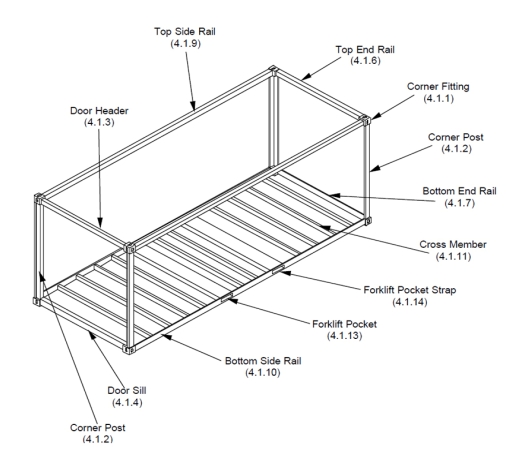 Top Side Rail
(4.1.9)

Top End Rail
(4.1.6)

Corner Fitting
(4.1.1)

Door Header
(4.1.3)

Corner Post
(4.1.2)

Bottom End Rail
(4.1.7)

Cross Member
(4.1.11)

Forklift Pocket Strap
(4.1.14)

Forklift Pocket
(4.1.13)

Bottom Side Rail
(4.1.10)

Door Sill
(4.1.4)

Corner Post
(4.1.2)