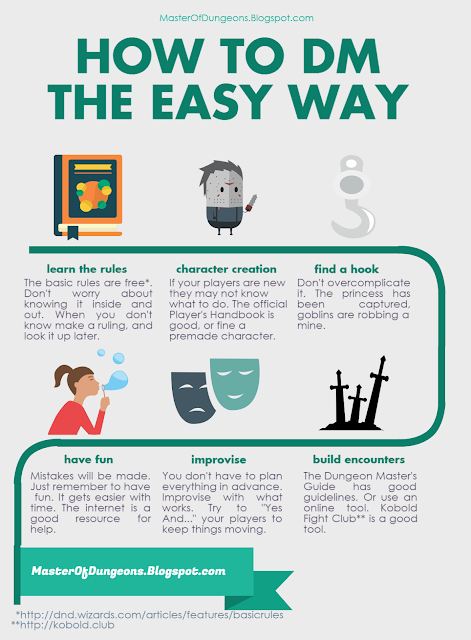 MasterOfDungeons.Blogspot.com

HOW TO DM THE EASY WAY

learn the rules

The basic rules are free*. Don't worry about knowing it inside and out. When you don't know make a ruling, and look it up later.

character creation

If your players are new they may not know what to do. The official Player's Handbook is good, or fine a premade character.

find a hook

Don't overcomplicate it. The princess has been captured, goblins are robbing a mine.

have fun

Mistakes will be made. Just remember to have fun. It gets easier with time. The internet is a good resource for help.

improvise

You don't have to plan everything in advance. Improvise with what works. Try to "Yes And..." your players to keep things moving.

build encounters

The Dungeon Master's Guide has good guidelines. Or use an online tool. Kobold Fight Club** is a good tool.

MasterOfDungeons.Blogspot.com

*http://dnd.wizards.com/articles/features/basicrules
**http://kobold.club