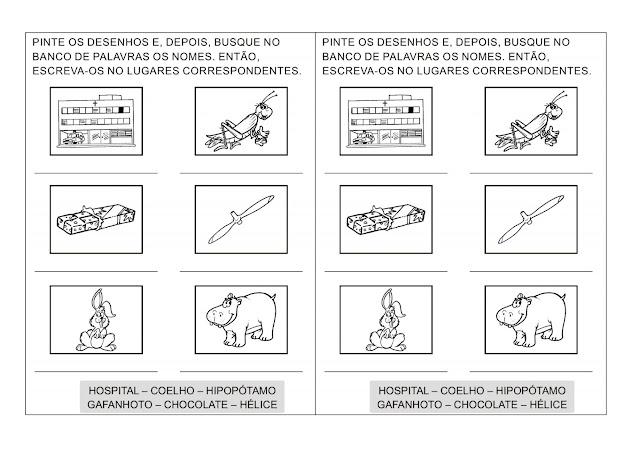 PINTE OS DESENHOS E, DEPOIS, BUSQUE NO BANCO DE PALAVRAS OS NOMES. ENTÃO, ESCREVA-OS NO LUGARES CORRESPONDENTES.

HOSPITAL – COELHO – HIPOPÓTAMO
GAFANHOTO – CHOCOLATE – HÉLICE

PINTE OS DESENHOS E, DEPOIS, BUSQUE NO BANCO DE PALAVRAS OS NOMES. ENTÃO, ESCREVA-OS NO LUGARES CORRESPONDENTES.

HOSPITAL – COELHO – HIPOPÓTAMO
GAFANHOTO – CHOCOLATE – HÉLICE