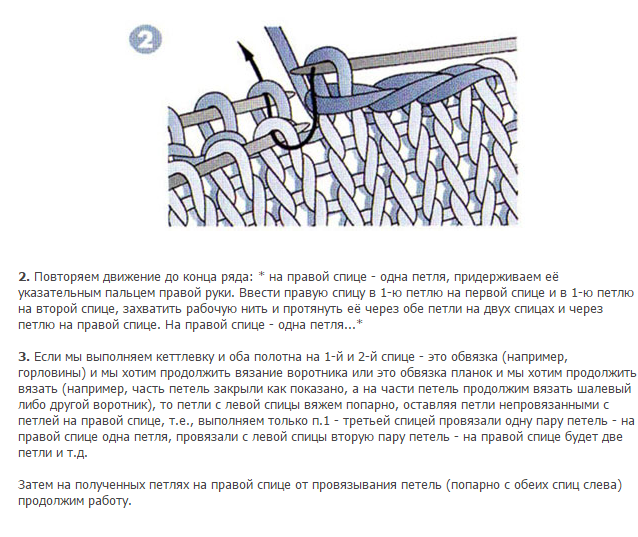 2

2. Повторяем движение до конца ряда: * на правой спице - одна петля, придерживаем её указательным пальцем правой руки. Ввести правую спицу в 1-ю петлю на первой спице и в 1-ю петлю на второй спице, захватить рабочую нить и протянуть её через обе петли на двух спицах и через петлю на правой спице. На правой спице - одна петля...*

3. Если мы выполняем кеттлевку и оба полотна на 1-й и 2-й спице - это обвязка (например, горловины) и мы хотим продолжить вязание воротника или это обвязка планок и мы хотим продолжить вязать (например, часть петель закрыли как показано, а на части петель продолжим вязать шалевый либо другой воротник), то петли с левой спицы вяжем попарно, оставляя петли непровязанными с петлей на правой спице, т.е., выполняем только п.1 - третьей спицей провязали одну пару петель - на правой спице одна петля, провязали с левой спицы вторую пару петель - на правой спице будет две петли и т.д.

Затем на полученных петлях на правой спице от провязывания петель (попарно с обеих спиц слева) продолжим работу.