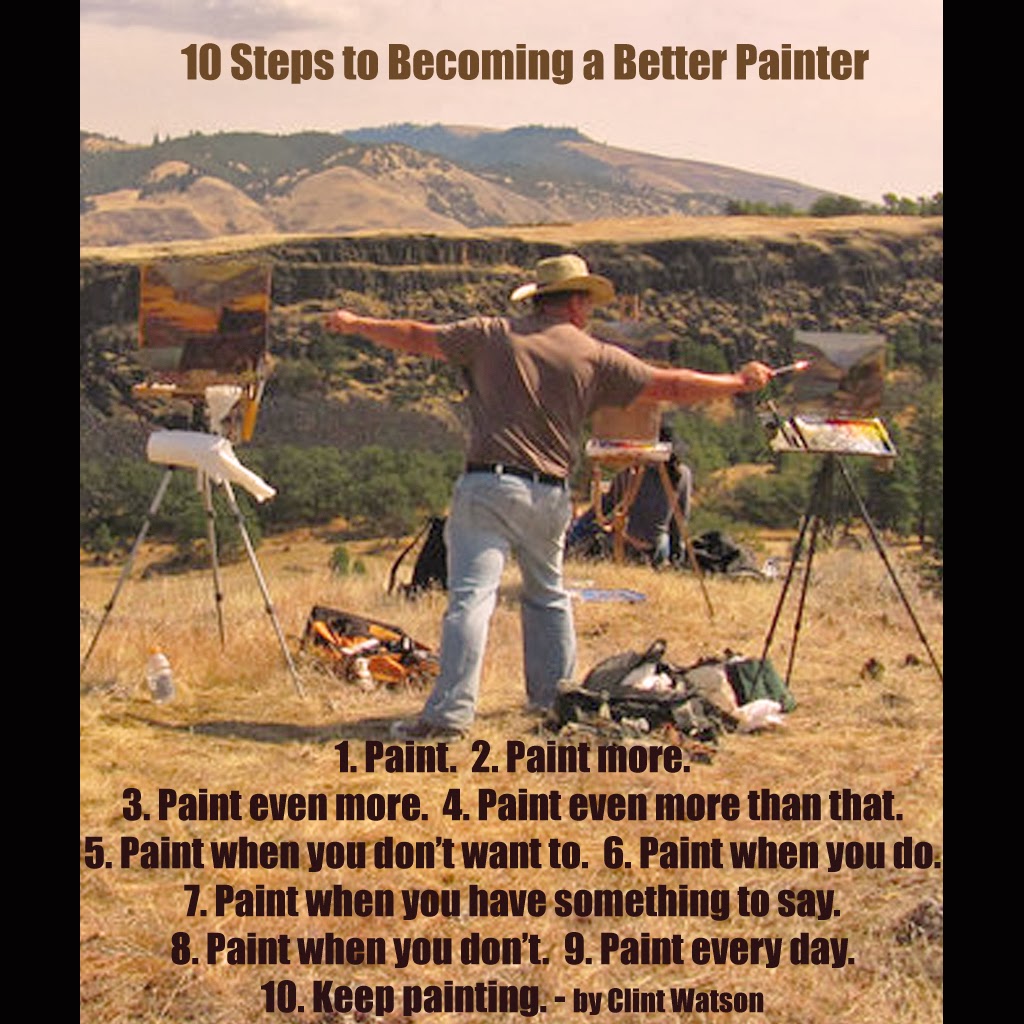 10 Steps to Becoming a Better Painter

1. Paint. 2. Paint more.
3. Paint even more. 4. Paint even more than that.
5. Paint when you don't want to. 6. Paint when you do.
7. Paint when you have something to say.
8. Paint when you don't. 9. Paint every day.
10. Keep painting. - by Clint Watson