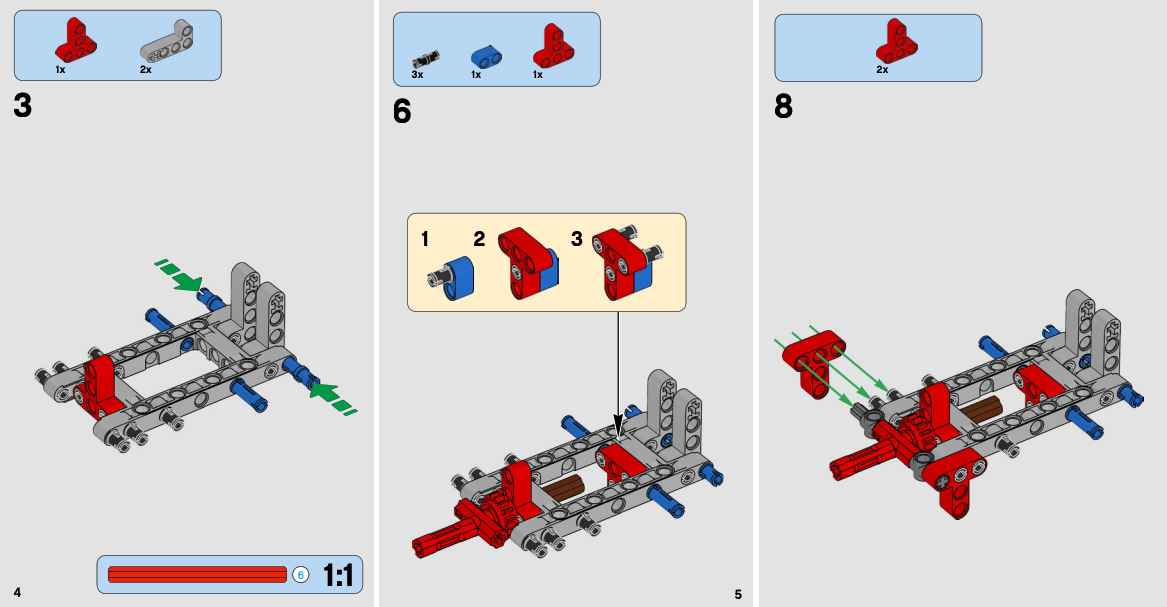 1x 2x

3

6

1:1

4

3x 1x 1x

6

1 2 3

5

2x

8