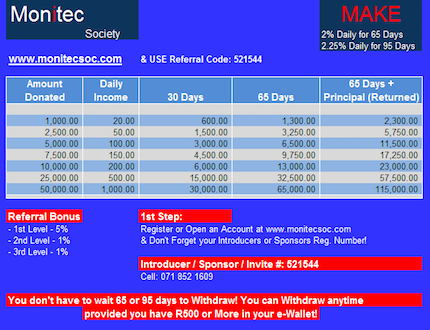 Monitec
Society

MAKE
2% Daily for 65 Days
2.25% Daily for 95 Days

www.monitecsoc.com & USE Referral Code: 521544

| Amount Donated | Daily Income | 30 Days | 65 Days | 65 Days + Principal (Returned) |
|---|---|---|---|---|
| | | | | |
| 1,000.00 | 20.00 | 600.00 | 1,300.00 | 2,300.00 |
| 2,500.00 | 50.00 | 1,500.00 | 3,250.00 | 5,750.00 |
| 5,000.00 | 100.00 | 3,000.00 | 6,500.00 | 11,500.00 |
| 7,500.00 | 150.00 | 4,500.00 | 9,750.00 | 17,250.00 |
| 10,000.00 | 200.00 | 6,000.00 | 13,000.00 | 23,000.00 |
| 25,000.00 | 500.00 | 15,000.00 | 32,500.00 | 57,500.00 |
| 50,000.00 | 1,000.00 | 30,000.00 | 65,000.00 | 115,000.00 |

Referral Bonus
- 1st Level - 5%
- 2nd Level - 1%
- 3rd Level - 1%

1st Step:
Register or Open an Account at www.monitecsoc.com
& Don't Forget your Introducers or Sponsors Reg. Number!

Introducer / Sponsor / Invite #: 521544
Cell: 071 852 1609

You don't have to wait 65 or 95 days to Withdraw! You can Withdraw anytime provided you have R500 or More in your e-Wallet!