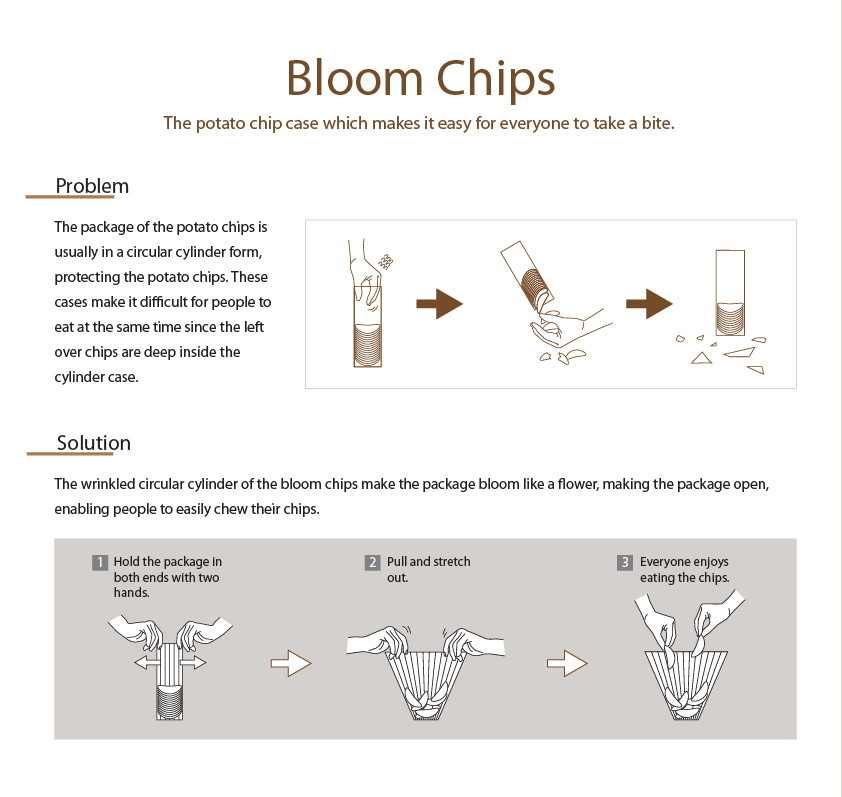 Bloom Chips

The potato chip case which makes it easy for everyone to take a bite.

Problem

The package of the potato chips is usually in a circular cylinder form, protecting the potato chips. These cases make it difficult for people to eat at the same time since the left over chips are deep inside the cylinder case.

Solution

The wrinkled circular cylinder of the bloom chips make the package bloom like a flower, making the package open, enabling people to easily chew their chips.

1 Hold the package in both ends with two hands.

2 Pull and stretch out.

3 Everyone enjoys eating the chips.