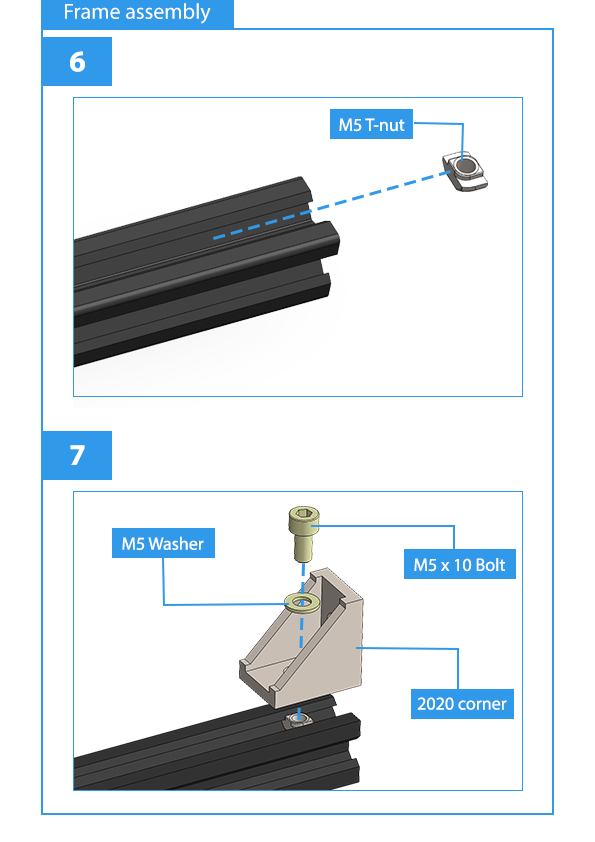 Frame assembly

6

M5 T-nut

7

M5 Washer

M5 x 10 Bolt

2020 corner