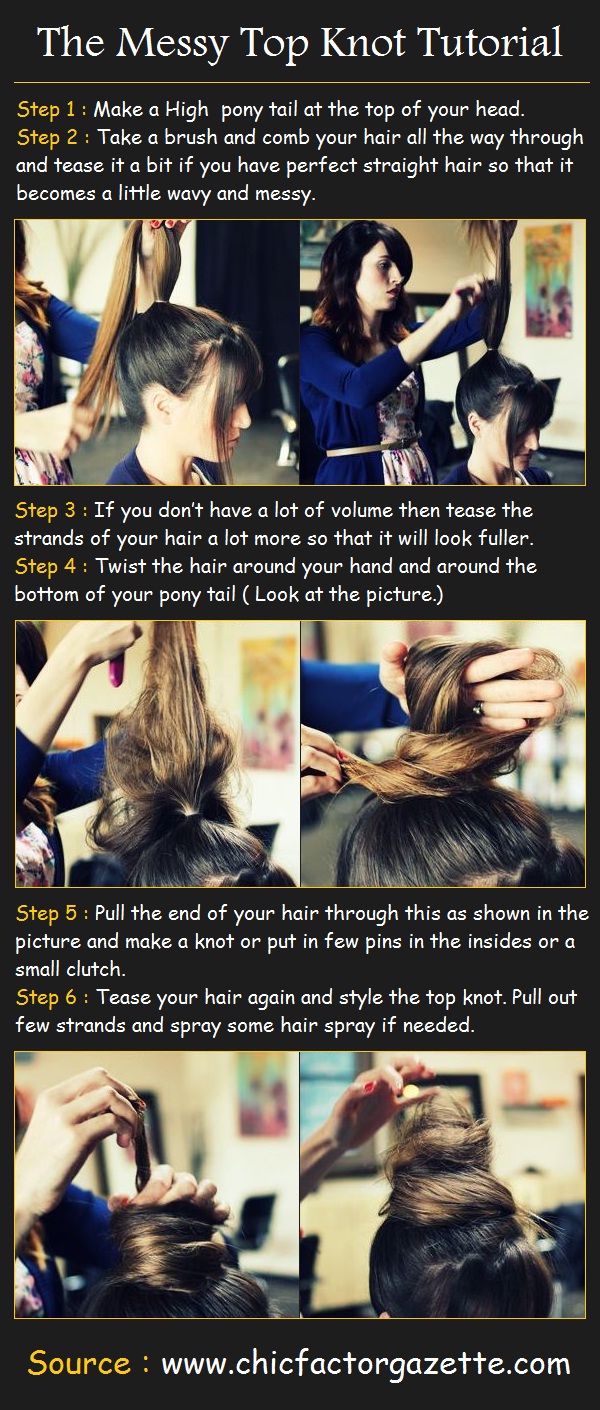 The Messy Top Knot Tutorial

Step 1 : Make a High pony tail at the top of your head.
Step 2 : Take a brush and comb your hair all the way through and tease it a bit if you have perfect straight hair so that it becomes a little wavy and messy.

Step 3 : If you don't have a lot of volume then tease the strands of your hair a lot more so that it will look fuller.
Step 4 : Twist the hair around your hand and around the bottom of your pony tail ( Look at the picture.)

Step 5 : Pull the end of your hair through this as shown in the picture and make a knot or put in few pins in the insides or a small clutch.
Step 6 : Tease your hair again and style the top knot. Pull out few strands and spray some hair spray if needed.

Source : www.chicfactorgazette.com