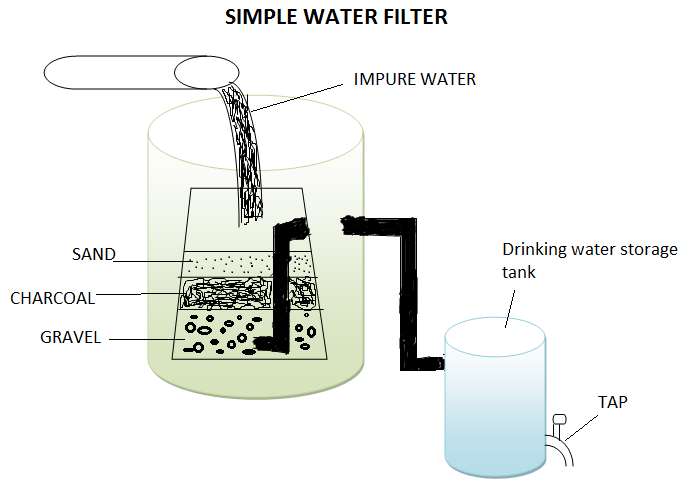 SIMPLE WATER FILTER

IMPURE WATER

SAND

CHARCOAL

GRAVEL

Drinking water storage tank

TAP