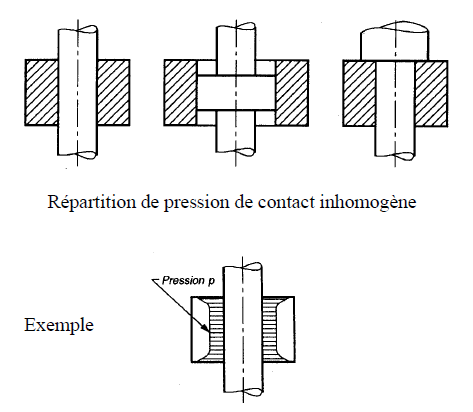 Répartition de pression de contact inhomogène

Pression p

Exemple