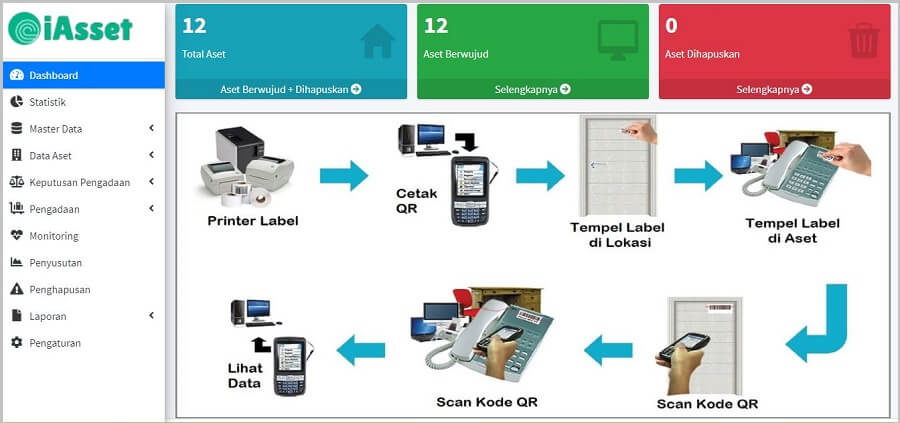 iAsset

Dashboard
Statistik
Master Data
Data Aset
Keputusan Pengadaan
Pengadaan
Monitoring
Penyusutan
Penghapusan
Laporan
Pengaturan

12
Total Aset
Aset Berwujud + Dihapuskan

12
Aset Berwujud
Selengkapnya

0
Aset Dihapuskan
Selengkapnya

Printer Label

Cetak QR

Tempel Label di Lokasi

Tempel Label di Aset

Scan Kode QR

Scan Kode QR

Lihat Data