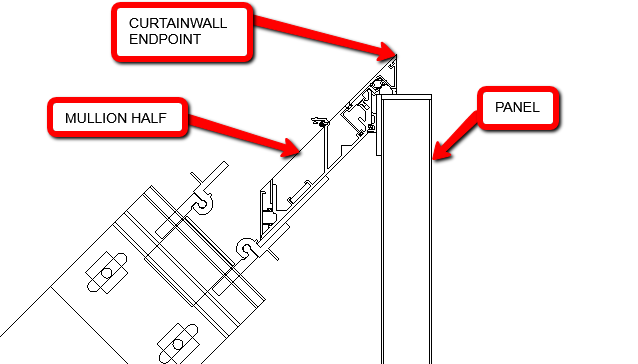 CURTAINWALL ENDPOINT

MULLION HALF

PANEL