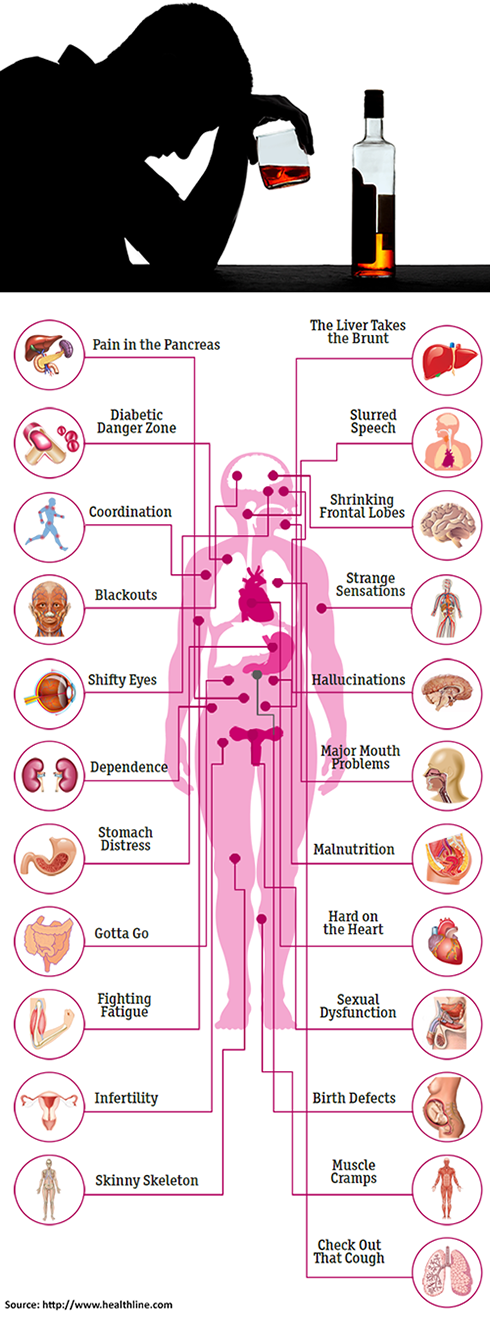 Pain in the Pancreas

Diabetic Danger Zone

Coordination

Blackouts

Shifty Eyes

Dependence

Stomach Distress

Gotta Go

Fighting Fatigue

Infertility

Skinny Skeleton

The Liver Takes the Brunt

Slurred Speech

Shrinking Frontal Lobes

Strange Sensations

Hallucinations

Major Mouth Problems

Malnutrition

Hard on the Heart

Sexual Dysfunction

Birth Defects

Muscle Cramps

Check Out That Cough

Source: http://www.healthline.com