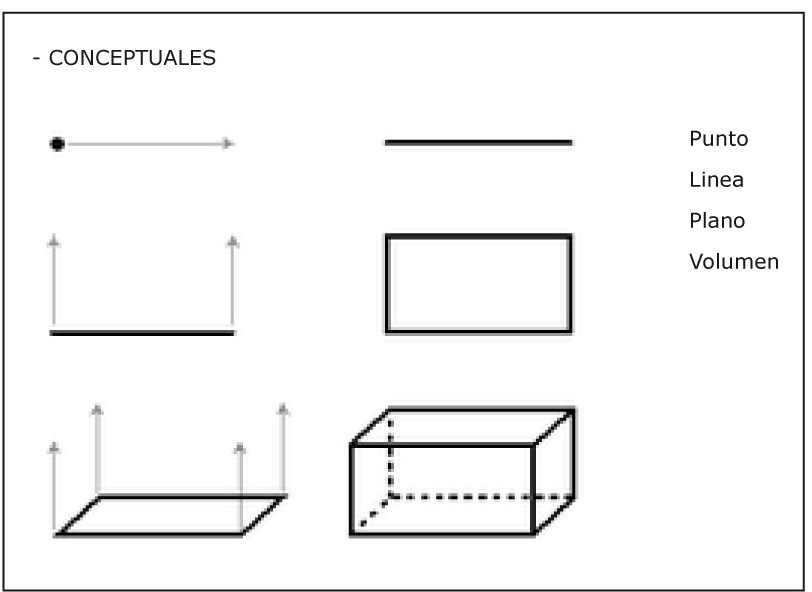 - CONCEPTUALES

Punto
Linea
Plano
Volumen