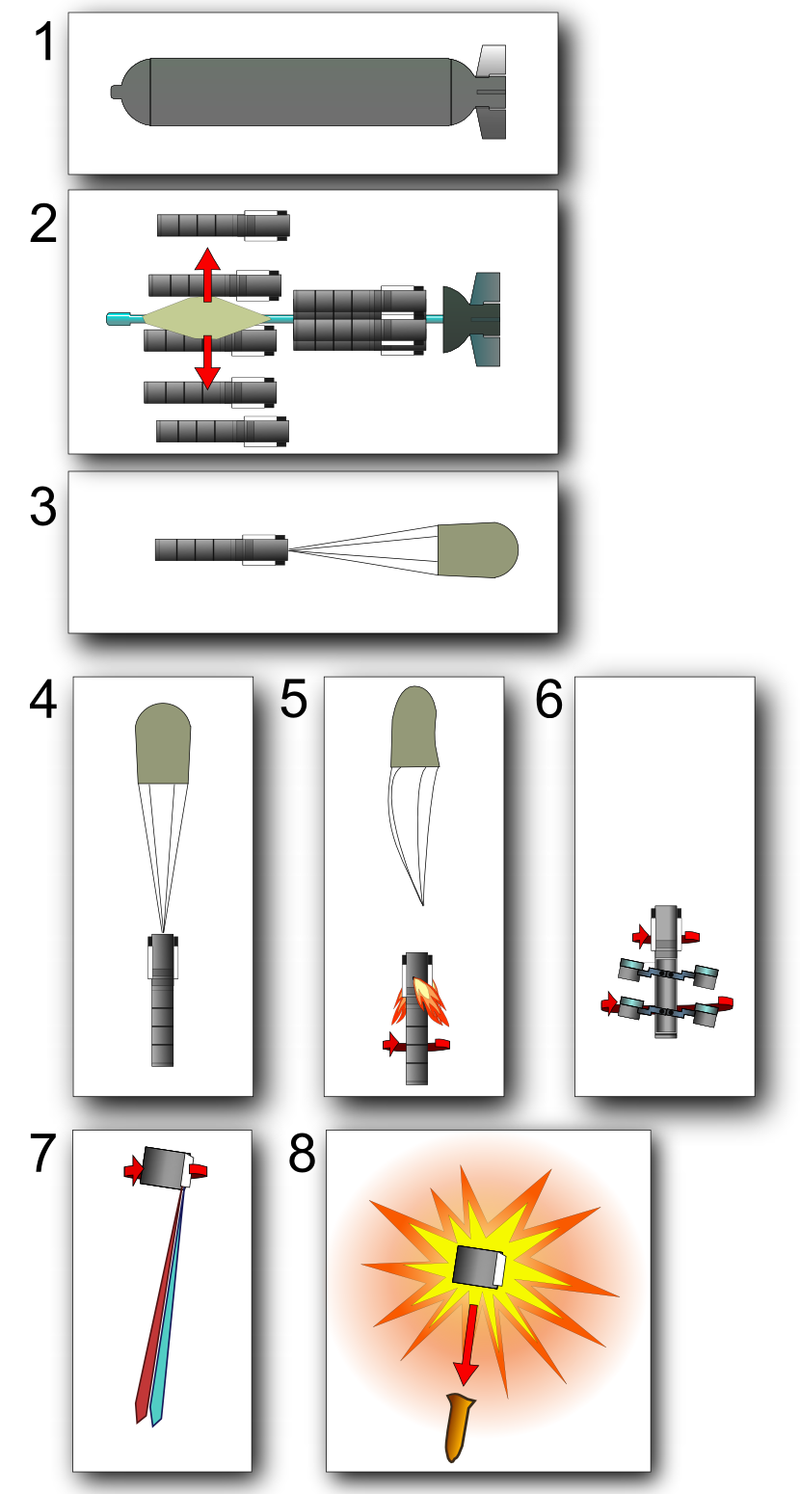 1

2

3

4

5

6

7

8