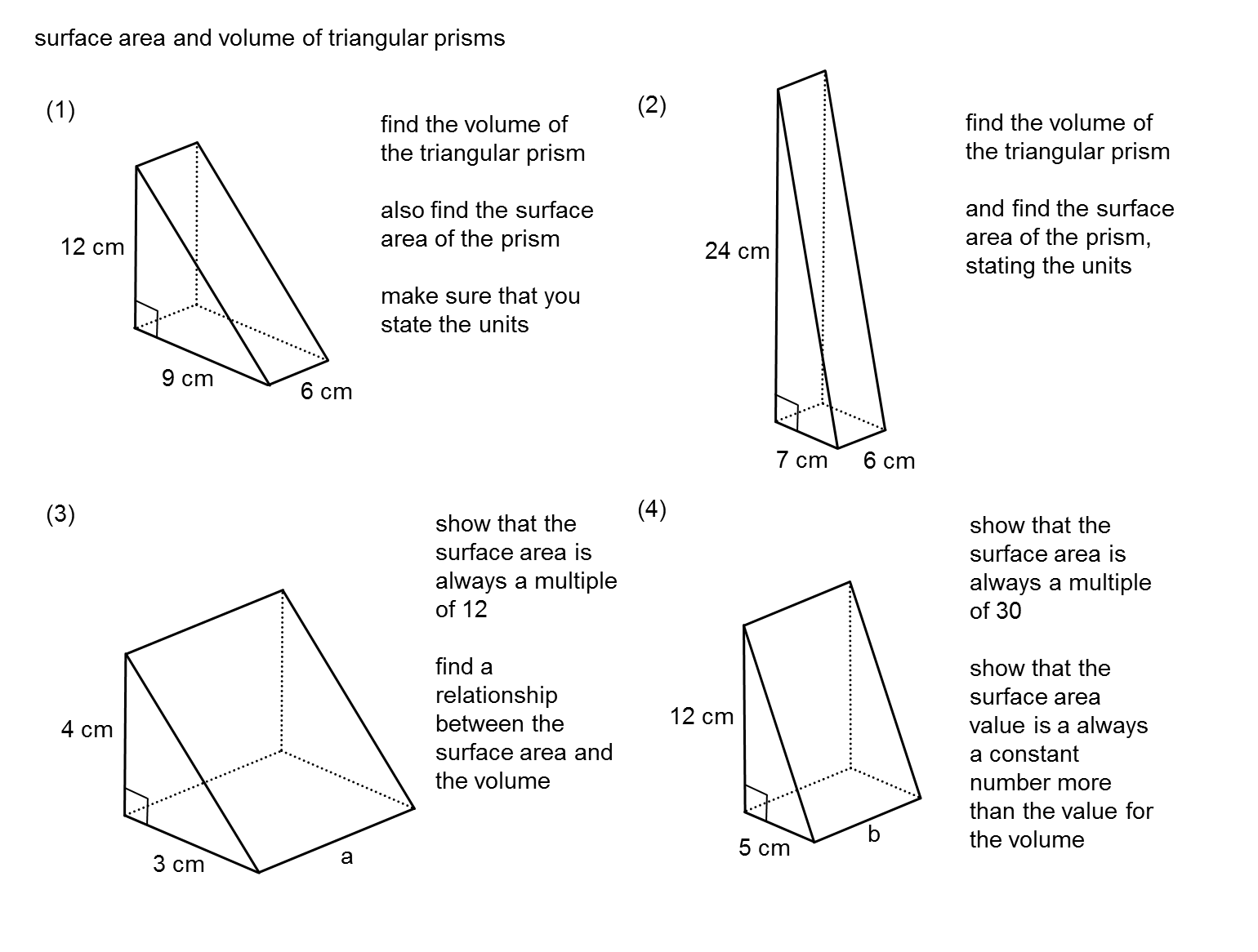 surface area and volume of triangular prisms

(1)

12 cm

9 cm

6 cm

find the volume of the triangular prism

also find the surface area of the prism

make sure that you state the units

(2)

24 cm

7 cm

6 cm

find the volume of the triangular prism

and find the surface area of the prism, stating the units

(3)

4 cm

3 cm

a

show that the surface area is always a multiple of 12

find a relationship between the surface area and the volume

(4)

12 cm

5 cm

b

show that the surface area is always a multiple of 30

show that the surface area value is a always a constant number more than the value for the volume