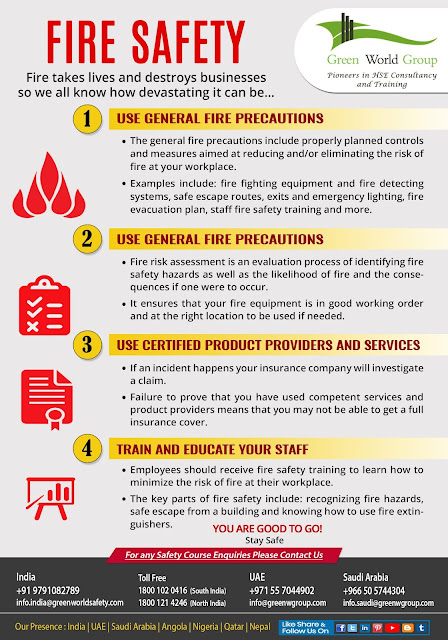 FIRE SAFETY

Green World Group
Pioneers in HSE Consultancy and Training

Fire takes lives and destroys businesses so we all know how devastating it can be...

1 USE GENERAL FIRE PRECAUTIONS

• The general fire precautions include properly planned controls and measures aimed at reducing and/or eliminating the risk of fire at your workplace.

• Examples include: fire fighting equipment and fire detecting systems, safe escape routes, exits and emergency lighting, fire evacuation plan, staff fire safety training and more.

2 USE GENERAL FIRE PRECAUTIONS

• Fire risk assessment is an evaluation process of identifying fire safety hazards as well as the likelihood of fire and the consequences if one were to occur.

• It ensures that your fire equipment is in good working order and at the right location to be used if needed.

3 USE CERTIFIED PRODUCT PROVIDERS AND SERVICES

• If an incident happens your insurance company will investigate a claim.

• Failure to prove that you have used competent services and product providers means that you may not be able to get a full insurance cover.

4 TRAIN AND EDUCATE YOUR STAFF

• Employees should receive fire safety training to learn how to minimize the risk of fire at their workplace.

• The key parts of fire safety include: recognizing fire hazards, safe escape from a building and knowing how to use fire extinguishers.

YOU ARE GOOD TO GO!
Stay Safe

For any Safety Course Enquiries Please Contact Us

India
+91 9791082789
info.india@greenworldsafety.com

Toll Free
1800 102 0416 (South India)
1800 121 4246 (North India)

UAE
+971 55 7044902
info@greenwgroup.com

Saudi Arabia
+966 50 5744304
info.saudi@greenwgroup.com

Our Presence : India | UAE | Saudi Arabia | Angola | Nigeria | Qatar | Nepal

Like Share & Follow Us On