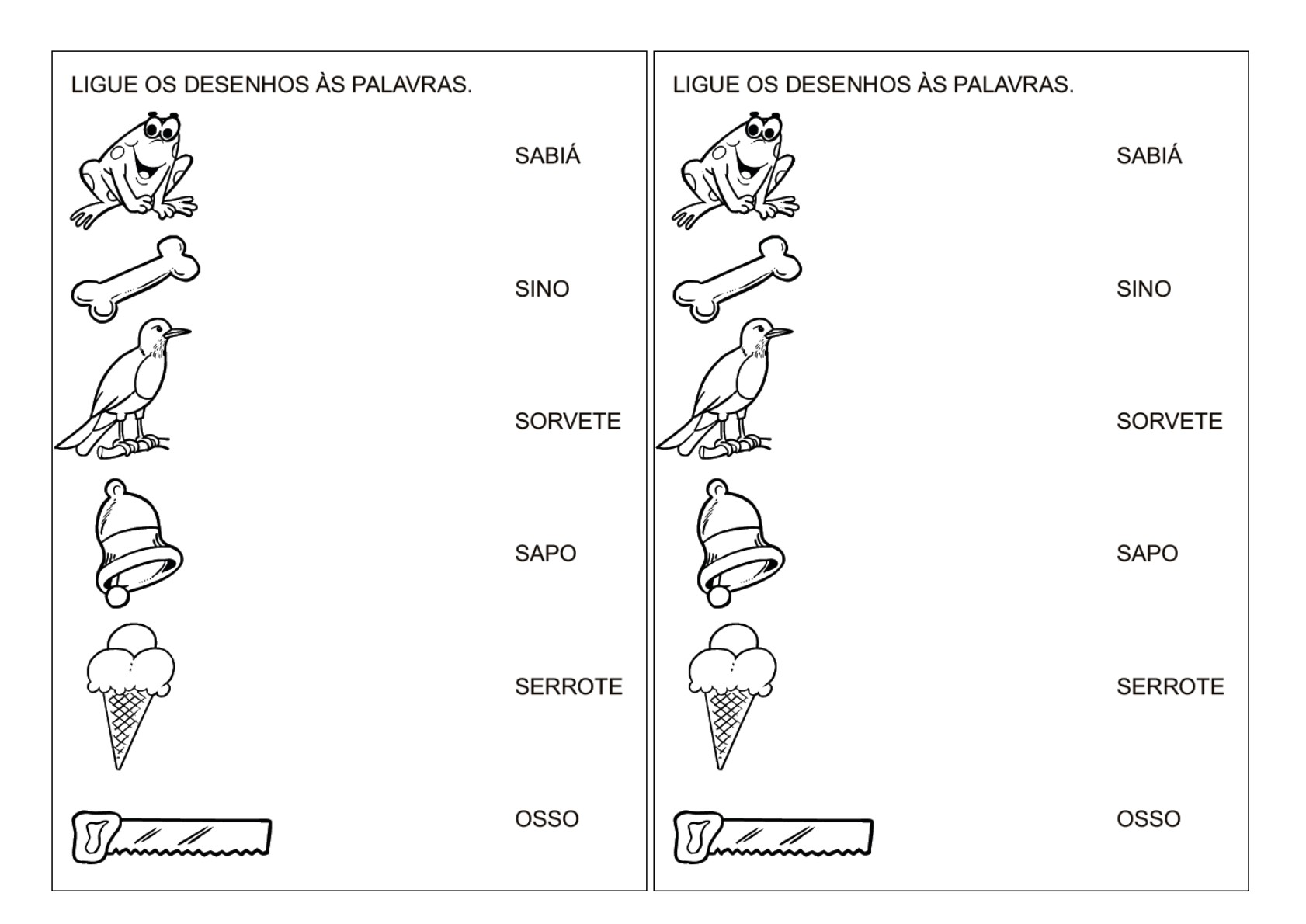 LIGUE OS DESENHOS ÀS PALAVRAS.

SABIÁ

SINO

SORVETE

SAPO

SERROTE

OSSO

LIGUE OS DESENHOS ÀS PALAVRAS.

SABIÁ

SINO

SORVETE

SAPO

SERROTE

OSSO