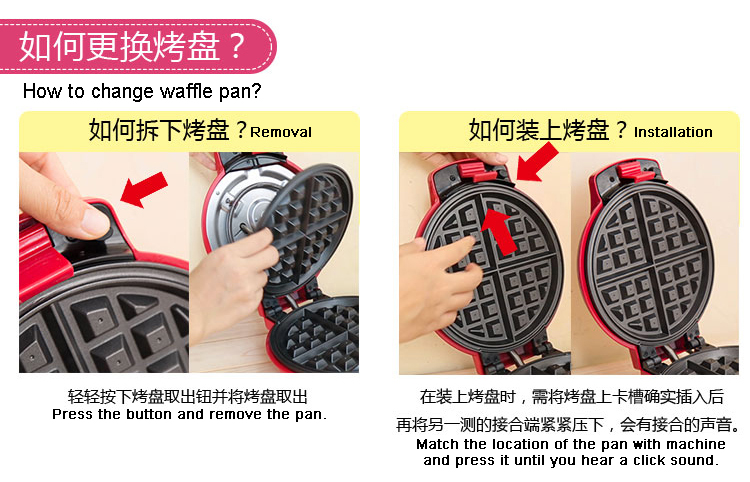 如何更换烤盘？

How to change waffle pan?

如何拆下烤盘？Removal

轻轻按下烤盘取出钮并将烤盘取出
Press the button and remove the pan.

如何装上烤盘？Installation

在装上烤盘时，需将烤盘上卡槽确实插入后
再将另一测的接合端紧紧压下，会有接合的声音。
Match the location of the pan with machine and press it until you hear a click sound.