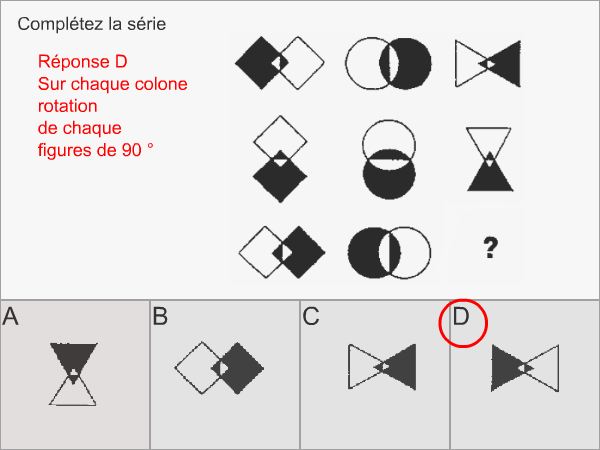 Complétez la série

Réponse D
Sur chaque colone rotation de chaque figures de 90 °

?

A

B

C

D