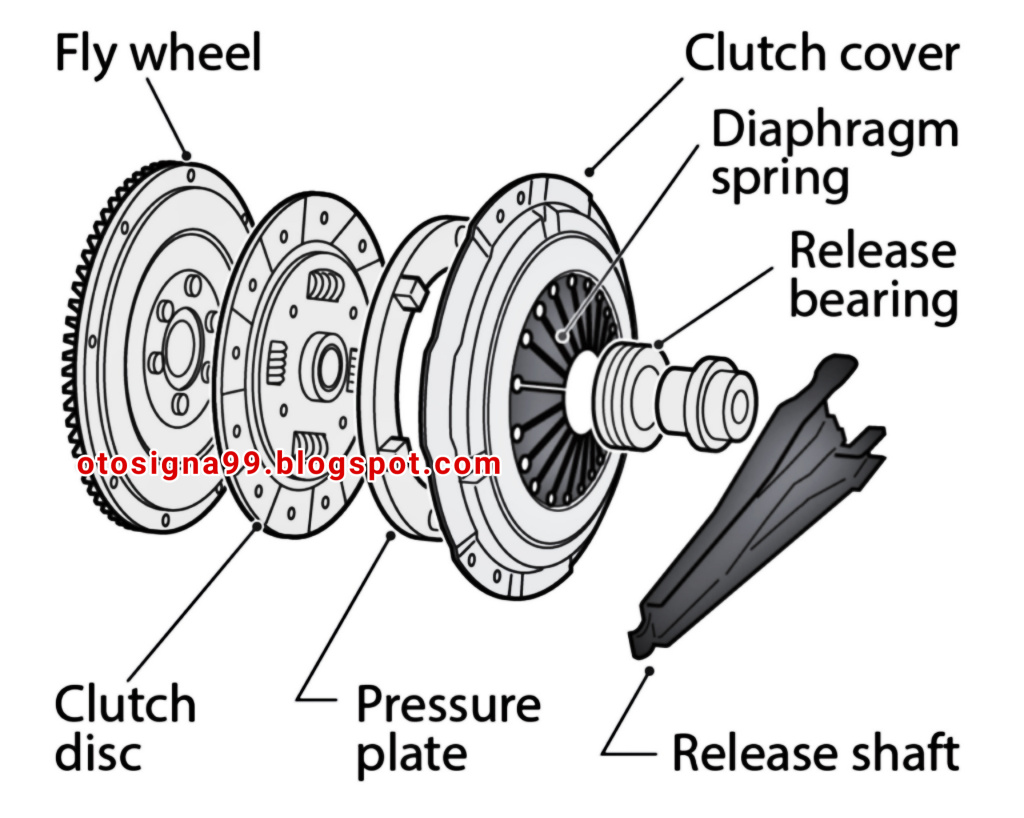 Fly wheel

Clutch cover

Diaphragm spring

Release bearing

otosigna99.blogspot.com

Clutch disc

Pressure plate

Release shaft