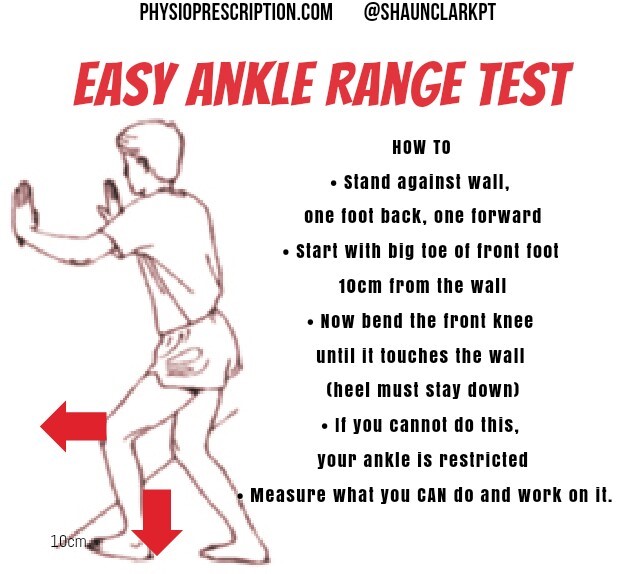 PHYSIOPRESCRIPTION.COM @SHAUNCLARKPT

EASY ANKLE RANGE TEST

HOW TO
• Stand against wall, one foot back, one forward
• Start with big toe of front foot 10cm from the wall
• Now bend the front knee until it touches the wall (heel must stay down)
• If you cannot do this, your ankle is restricted
• Measure what you CAN do and work on it.

10cm