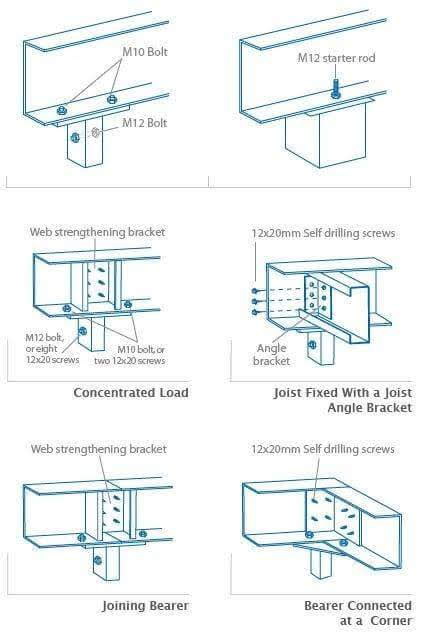 M10 Bolt

M12 Bolt

M12 starter rod

Web strengthening bracket

M12 bolt, or eight 12x20 screws

M10 bolt, or two 12x20 screws

Concentrated Load

12x20mm Self drilling screws

Angle bracket

Joist Fixed With a Joist Angle Bracket

Web strengthening bracket

Joining Bearer

12x20mm Self drilling screws

Bearer Connected at a Corner