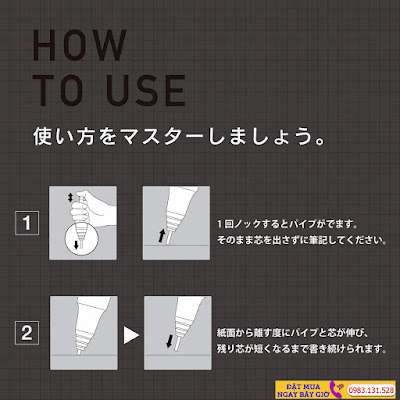 HOW TO USE

使い方をマスターしましょう。

1

1回ノックするとパイプがでます。
そのまま芯を出さずに筆記してください。

2

紙面から離す度にパイプと芯が伸び、
残り芯が短くなるまで書き続けられます。

ĐẶT MUA NGAY BÂY GIỜ 0983.131.528