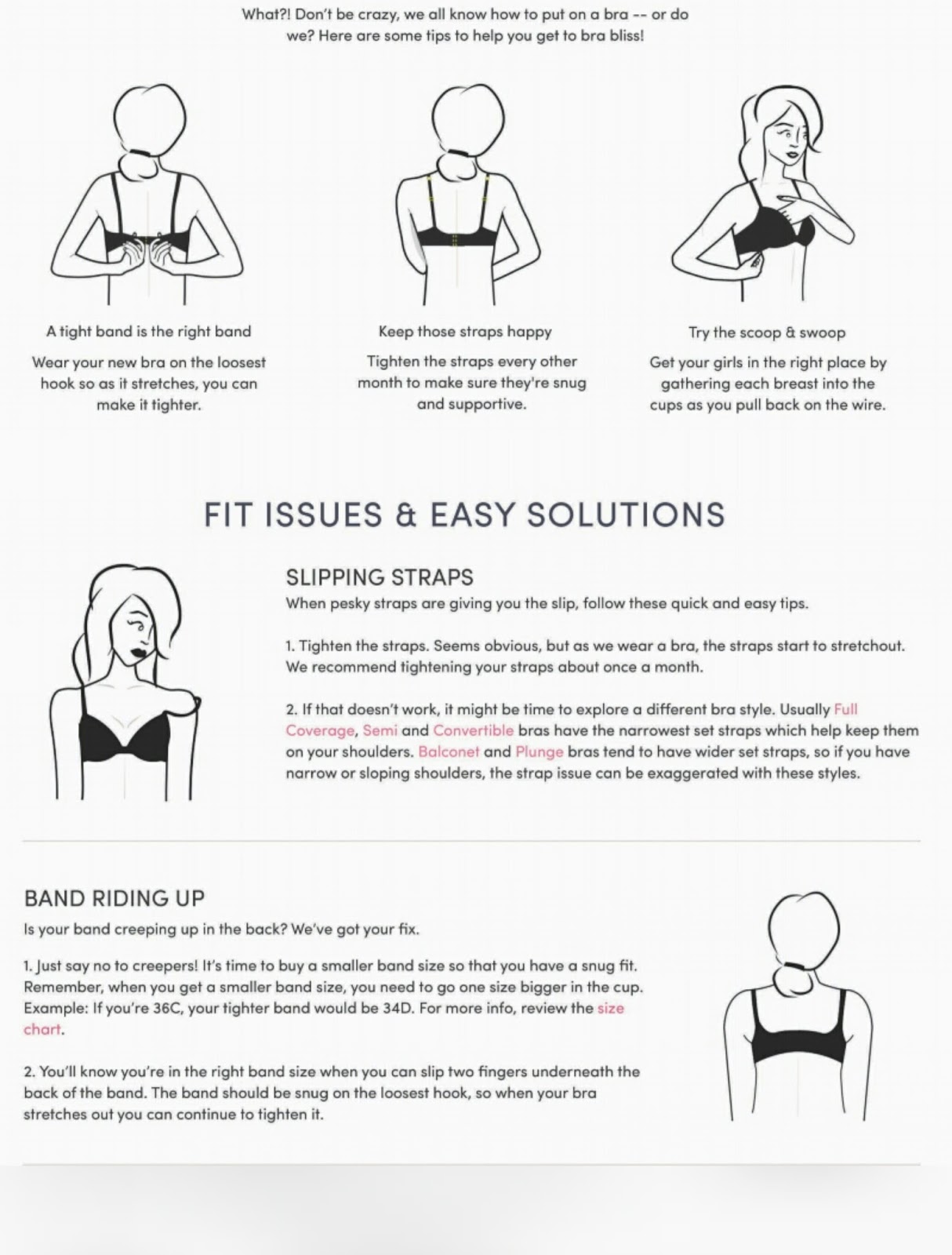 What?! Don't be crazy, we all know how to put on a bra -- or do we? Here are some tips to help you get to bra bliss!

A tight band is the right band

Wear your new bra on the loosest hook so as it stretches, you can make it tighter.

Keep those straps happy

Tighten the straps every other month to make sure they're snug and supportive.

Try the scoop & swoop

Get your girls in the right place by gathering each breast into the cups as you pull back on the wire.

FIT ISSUES & EASY SOLUTIONS

SLIPPING STRAPS

When pesky straps are giving you the slip, follow these quick and easy tips.

1. Tighten the straps. Seems obvious, but as we wear a bra, the straps start to stretchout. We recommend tightening your straps about once a month.

2. If that doesn't work, it might be time to explore a different bra style. Usually Full Coverage, Semi and Convertible bras have the narrowest set straps which help keep them on your shoulders. Balconet and Plunge bras tend to have wider set straps, so if you have narrow or sloping shoulders, the strap issue can be exaggerated with these styles.

BAND RIDING UP

Is your band creeping up in the back? We've got your fix.

1. Just say no to creepers! It's time to buy a smaller band size so that you have a snug fit. Remember, when you get a smaller band size, you need to go one size bigger in the cup. Example: If you're 36C, your tighter band would be 34D. For more info, review the size chart.

2. You'll know you're in the right band size when you can slip two fingers underneath the back of the band. The band should be snug on the loosest hook, so when your bra stretches out you can continue to tighten it.