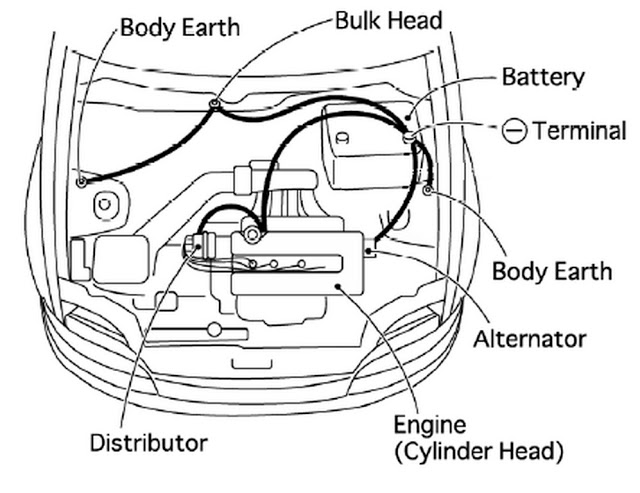 Body Earth
Bulk Head
Battery
⊖ Terminal
Body Earth
Alternator
Engine
(Cylinder Head)
Distributor