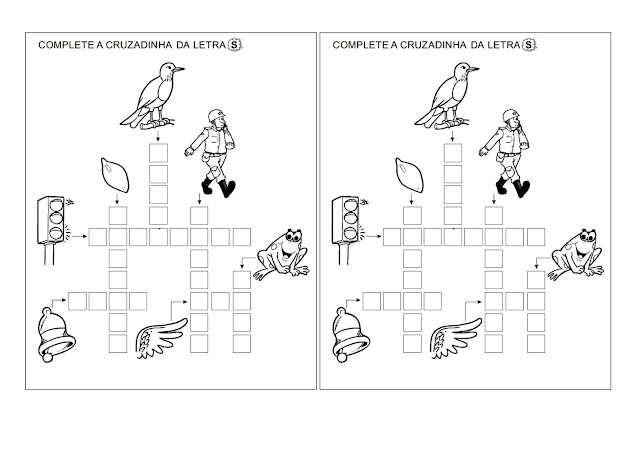 COMPLETE A CRUZADINHA DA LETRA S.

COMPLETE A CRUZADINHA DA LETRA S.