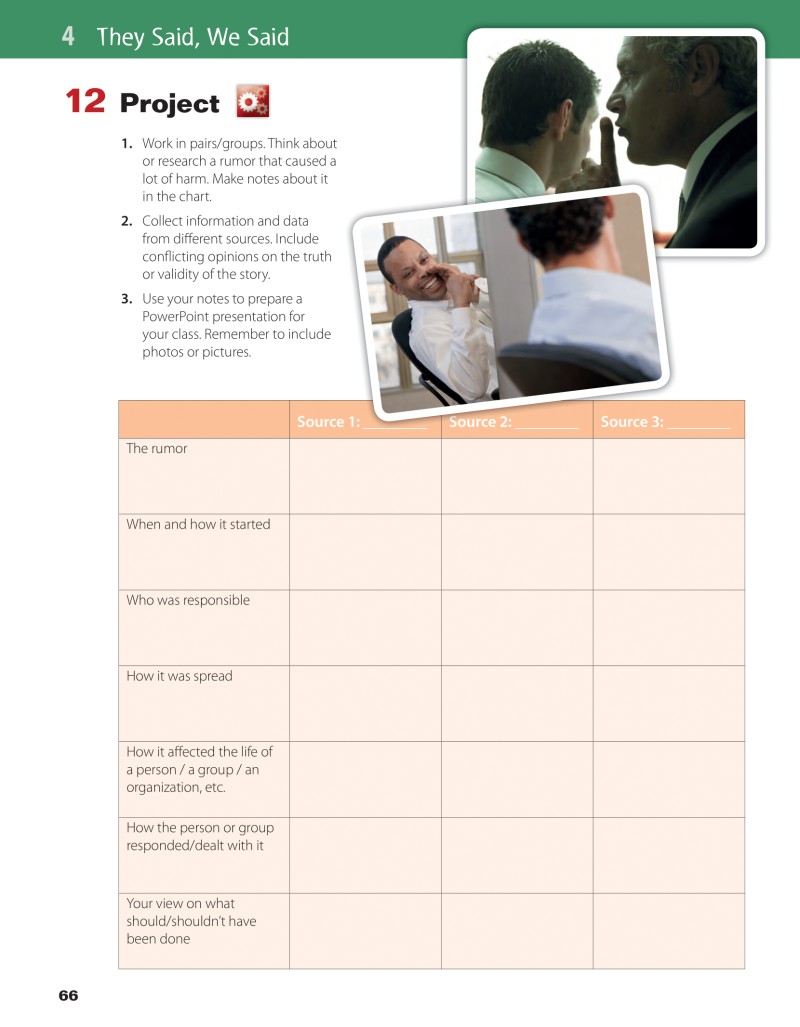 4 They Said, We Said

12 Project

1. Work in pairs/groups. Think about or research a rumor that caused a lot of harm. Make notes about it in the chart.

2. Collect information and data from different sources. Include conflicting opinions on the truth or validity of the story.

3. Use your notes to prepare a PowerPoint presentation for your class. Remember to include photos or pictures.

| | Source 1: ________ | Source 2: ________ | Source 3: ________ |
|---|---|---|---|
| The rumor | | | |
| When and how it started | | | |
| Who was responsible | | | |
| How it was spread | | | |
| How it affected the life of a person / a group / an organization, etc. | | | |
| How the person or group responded/dealt with it | | | |
| Your view on what should/shouldn't have been done | | | |

66