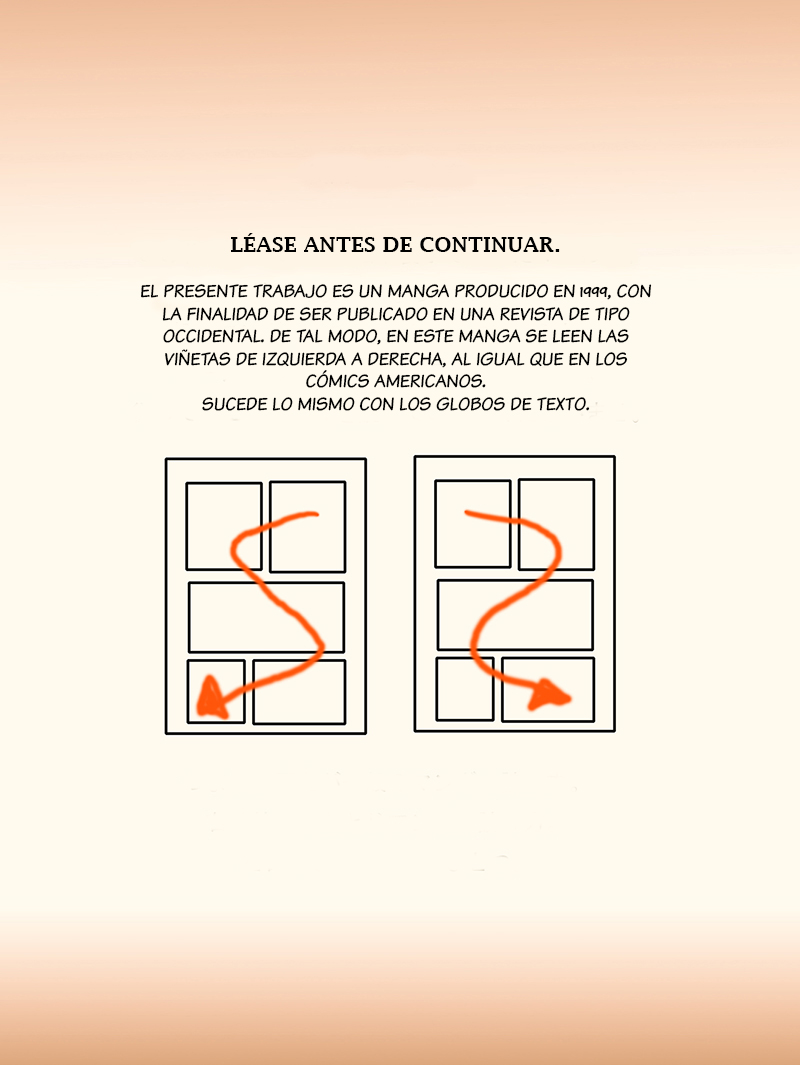 LÉASE ANTES DE CONTINUAR.

EL PRESENTE TRABAJO ES UN MANGA PRODUCIDO EN 1999, CON LA FINALIDAD DE SER PUBLICADO EN UNA REVISTA DE TIPO OCCIDENTAL. DE TAL MODO, EN ESTE MANGA SE LEEN LAS VIÑETAS DE IZQUIERDA A DERECHA, AL IGUAL QUE EN LOS CÓMICS AMERICANOS.
SUCEDE LO MISMO CON LOS GLOBOS DE TEXTO.