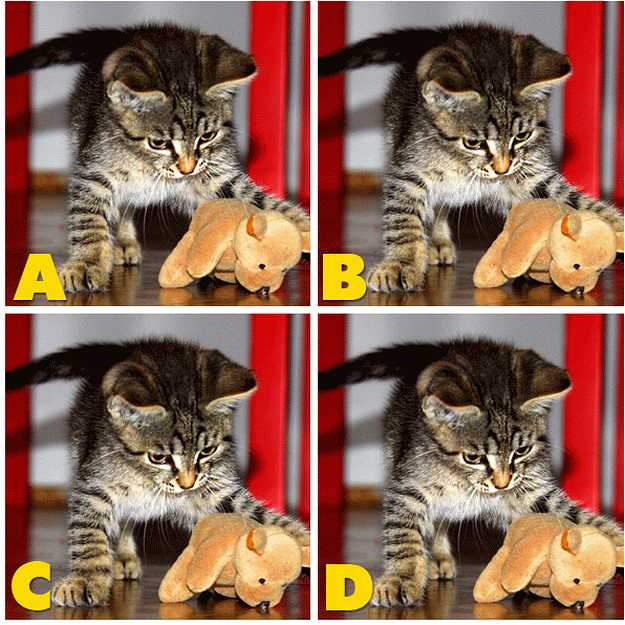 A

B

C

D