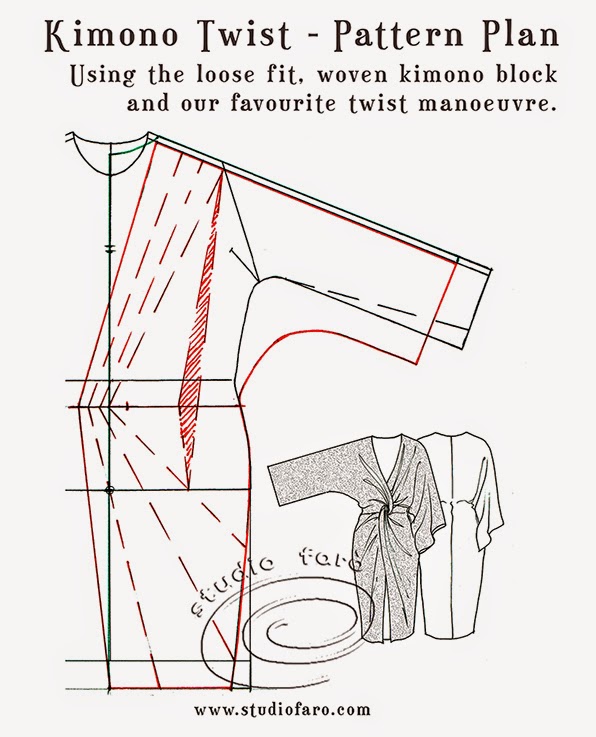 Kimono Twist - Pattern Plan
Using the loose fit, woven kimono block and our favourite twist manoeuvre.

studio faro

www.studiofaro.com