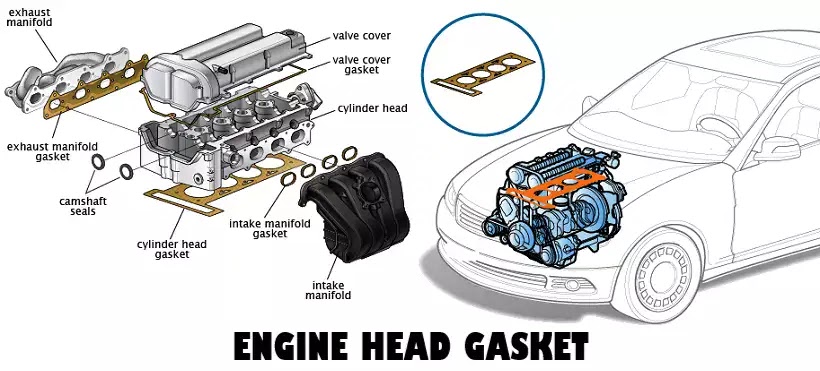 exhaust manifold

valve cover

valve cover gasket

cylinder head

exhaust manifold gasket

camshaft seals

cylinder head gasket

intake manifold gasket

intake manifold

ENGINE HEAD GASKET