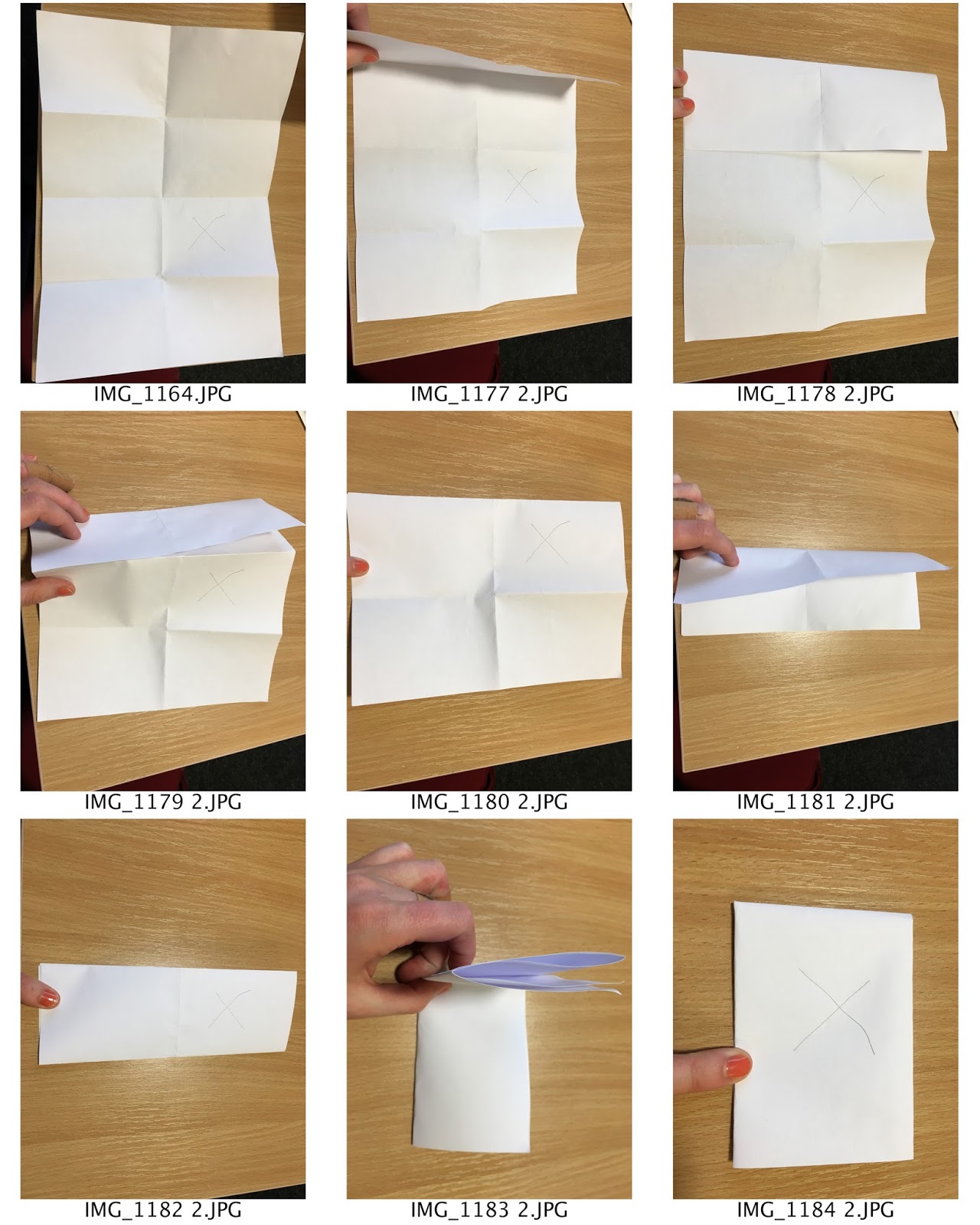 IMG_1164.JPG

IMG_1177 2.JPG

IMG_1178 2.JPG

IMG_1179 2.JPG

IMG_1180 2.JPG

IMG_1181 2.JPG

IMG_1182 2.JPG

IMG_1183 2.JPG

IMG_1184 2.JPG