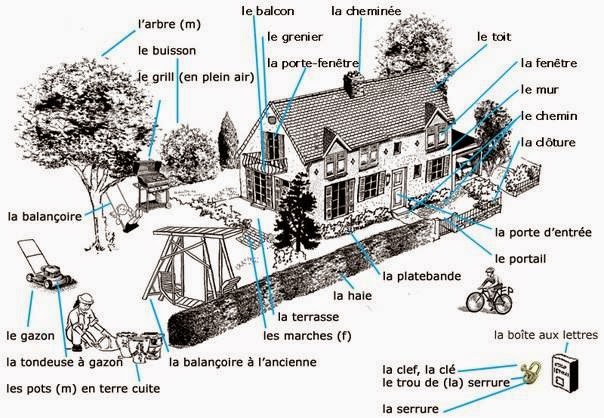 l'arbre (m)
le buisson
le grill (en plein air)
le balcon
le grenier
la porte-fenêtre
la cheminée
le toit
la fenêtre
le mur
le chemin
la clôture
la balançoire
la porte d'entrée
le portail
la platebande
la haie
la terrasse
les marches (f)
le gazon
la tondeuse à gazon
les pots (m) en terre cuite
la balançoire à l'ancienne
la boîte aux lettres
la clef, la clé
le trou de (la) serrure
la serrure