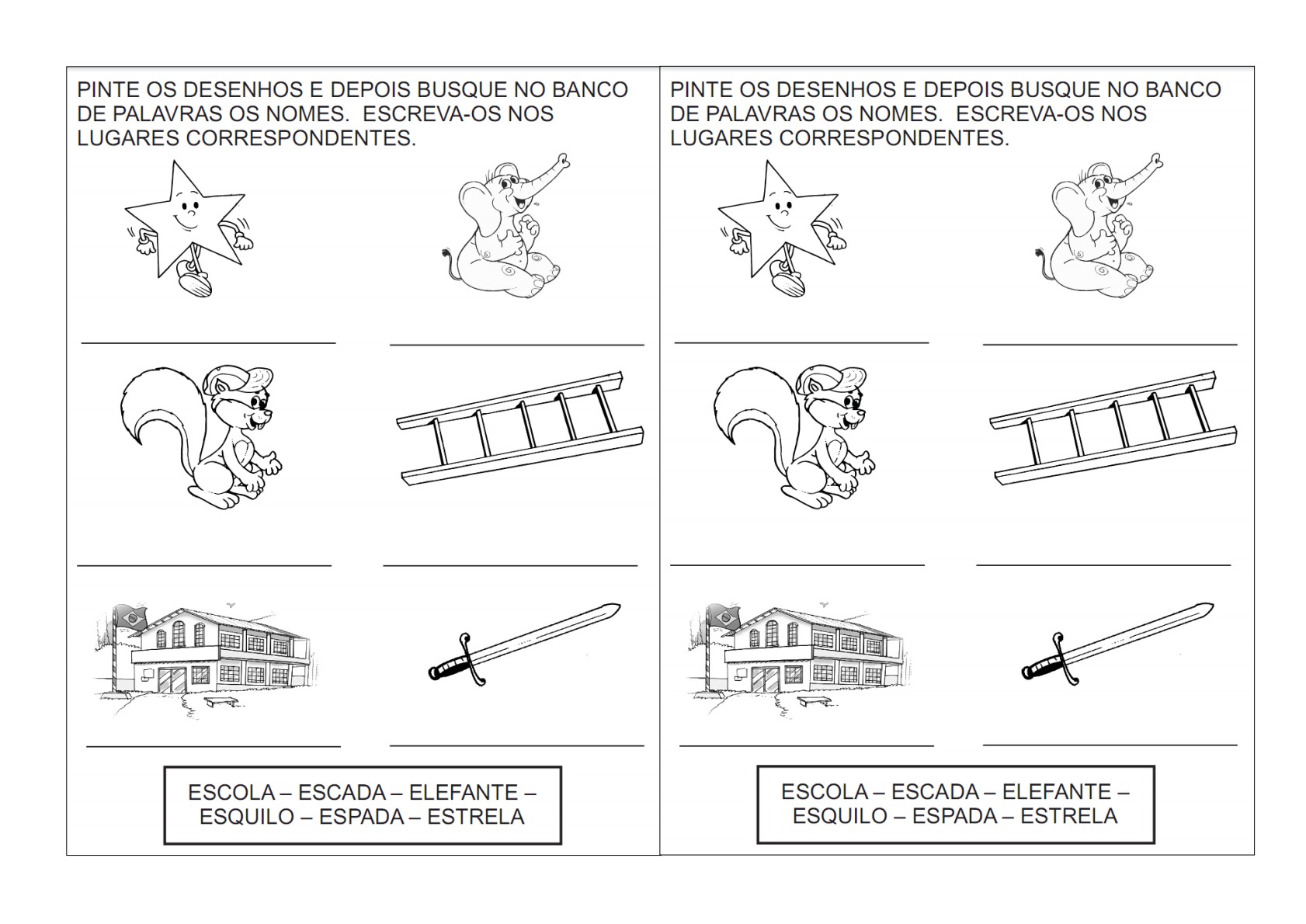 PINTE OS DESENHOS E DEPOIS BUSQUE NO BANCO DE PALAVRAS OS NOMES. ESCREVA-OS NOS LUGARES CORRESPONDENTES.

ESCOLA – ESCADA – ELEFANTE – ESQUILO – ESPADA – ESTRELA

PINTE OS DESENHOS E DEPOIS BUSQUE NO BANCO DE PALAVRAS OS NOMES. ESCREVA-OS NOS LUGARES CORRESPONDENTES.

ESCOLA – ESCADA – ELEFANTE – ESQUILO – ESPADA – ESTRELA