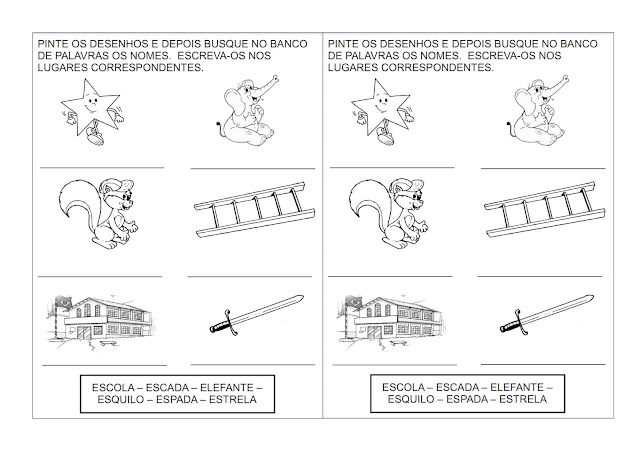 PINTE OS DESENHOS E DEPOIS BUSQUE NO BANCO DE PALAVRAS OS NOMES. ESCREVA-OS NOS LUGARES CORRESPONDENTES.

ESCOLA – ESCADA – ELEFANTE – ESQUILO – ESPADA – ESTRELA

PINTE OS DESENHOS E DEPOIS BUSQUE NO BANCO DE PALAVRAS OS NOMES. ESCREVA-OS NOS LUGARES CORRESPONDENTES.

ESCOLA – ESCADA – ELEFANTE – ESQUILO – ESPADA – ESTRELA