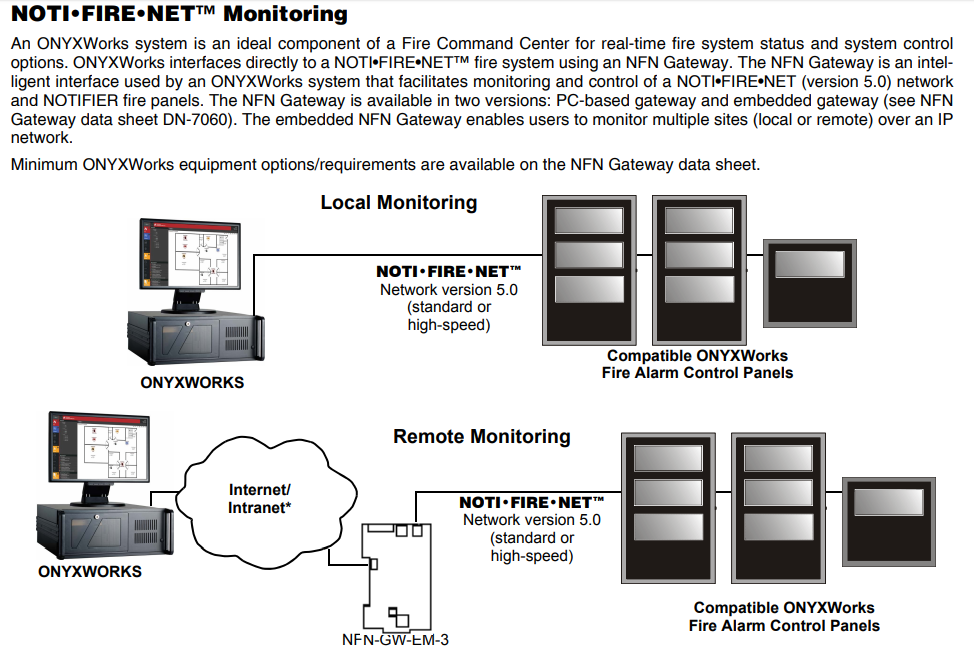 NOTI•FIRE•NET™ Monitoring

An ONYXWorks system is an ideal component of a Fire Command Center for real-time fire system status and system control options. ONYXWorks interfaces directly to a NOTI•FIRE•NET™ fire system using an NFN Gateway. The NFN Gateway is an intelligent interface used by an ONYXWorks system that facilitates monitoring and control of a NOTI•FIRE•NET (version 5.0) network and NOTIFIER fire panels. The NFN Gateway is available in two versions: PC-based gateway and embedded gateway (see NFN Gateway data sheet DN-7060). The embedded NFN Gateway enables users to monitor multiple sites (local or remote) over an IP network.

Minimum ONYXWorks equipment options/requirements are available on the NFN Gateway data sheet.

Local Monitoring

NOTI•FIRE•NET™
Network version 5.0
(standard or
high-speed)

ONYXWORKS

Compatible ONYXWorks
Fire Alarm Control Panels

Remote Monitoring

Internet/
Intranet*

NOTI•FIRE•NET™
Network version 5.0
(standard or
high-speed)

ONYXWORKS

NFN-GW-EM-3

Compatible ONYXWorks
Fire Alarm Control Panels