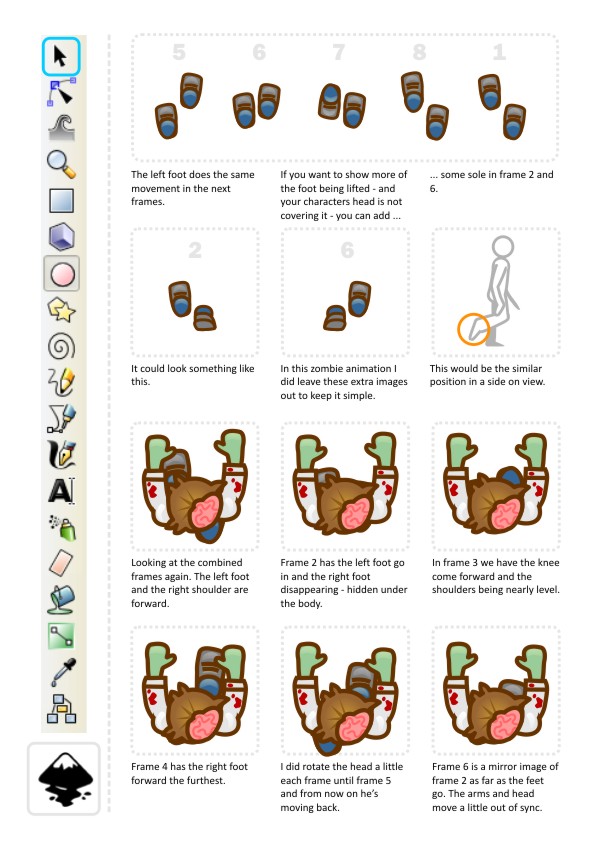 5 6 7 8 1

The left foot does the same movement in the next frames.

If you want to show more of the foot being lifted - and your characters head is not covering it - you can add ...

... some sole in frame 2 and 6.

2

6

It could look something like this.

In this zombie animation I did leave these extra images out to keep it simple.

This would be the similar position in a side on view.

Looking at the combined frames again. The left foot and the right shoulder are forward.

Frame 2 has the left foot go in and the right foot disappearing - hidden under the body.

In frame 3 we have the knee come forward and the shoulders being nearly level.

Frame 4 has the right foot forward the furthest.

I did rotate the head a little each frame until frame 5 and from now on he's moving back.

Frame 6 is a mirror image of frame 2 as far as the feet go. The arms and head move a little out of sync.