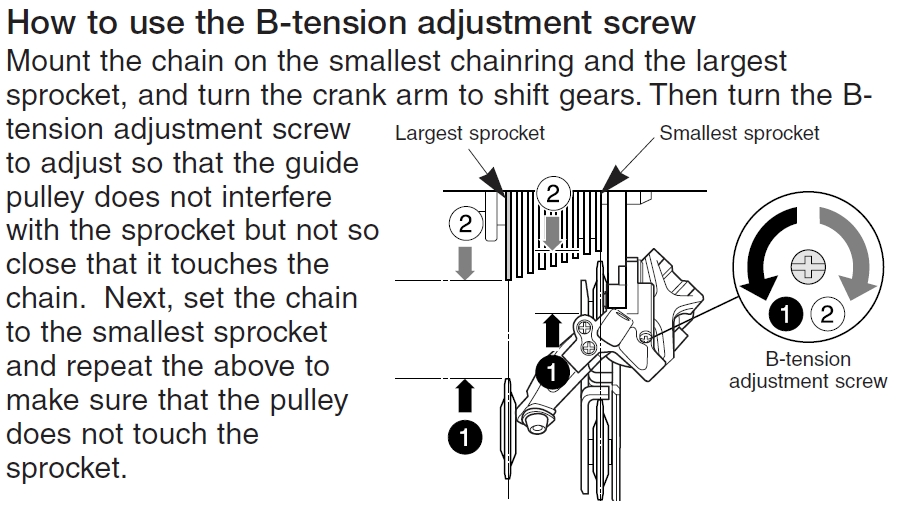 How to use the B-tension adjustment screw

Mount the chain on the smallest chainring and the largest sprocket, and turn the crank arm to shift gears. Then turn the B-tension adjustment screw to adjust so that the guide pulley does not interfere with the sprocket but not so close that it touches the chain. Next, set the chain to the smallest sprocket and repeat the above to make sure that the pulley does not touch the sprocket.

Largest sprocket
Smallest sprocket
2
2
1
1
1 2
B-tension adjustment screw