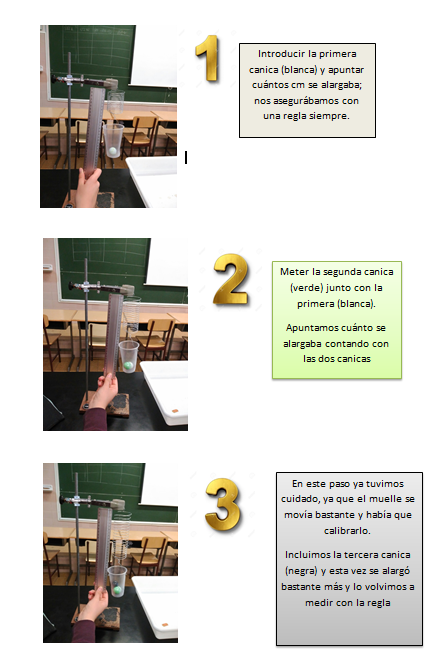 1

Introducir la primera canica (blanca) y apuntar cuántos cm se alargaba; nos asegurábamos con una regla siempre.

2

Meter la segunda canica (verde) junto con la primera (blanca).

Apuntamos cuánto se alargaba contando con las dos canicas

3

En este paso ya tuvimos cuidado, ya que el muelle se movía bastante y había que calibrarlo.

Incluimos la tercera canica (negra) y esta vez se alargó bastante más y lo volvimos a medir con la regla